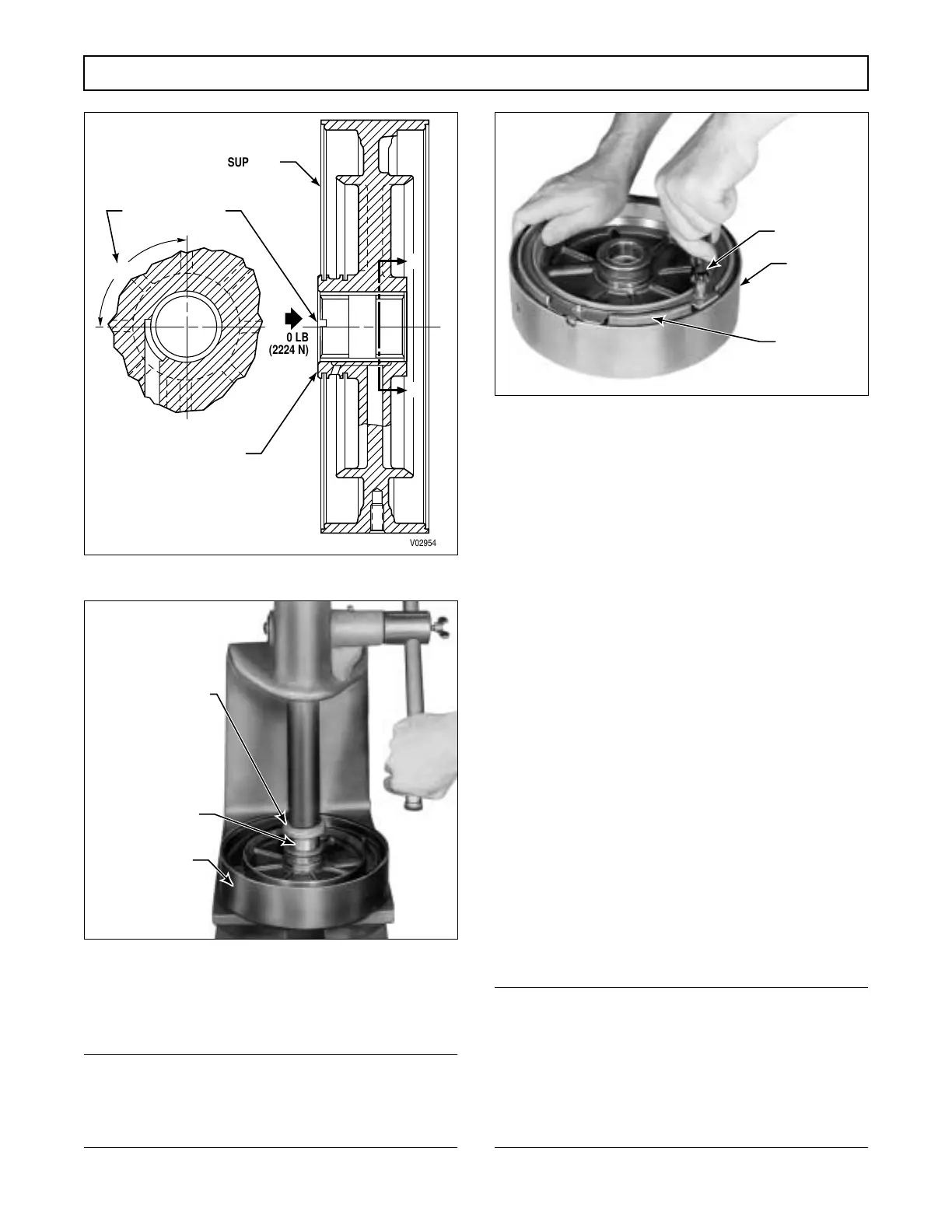 SUP

0 LB
(2224 N)

V02954