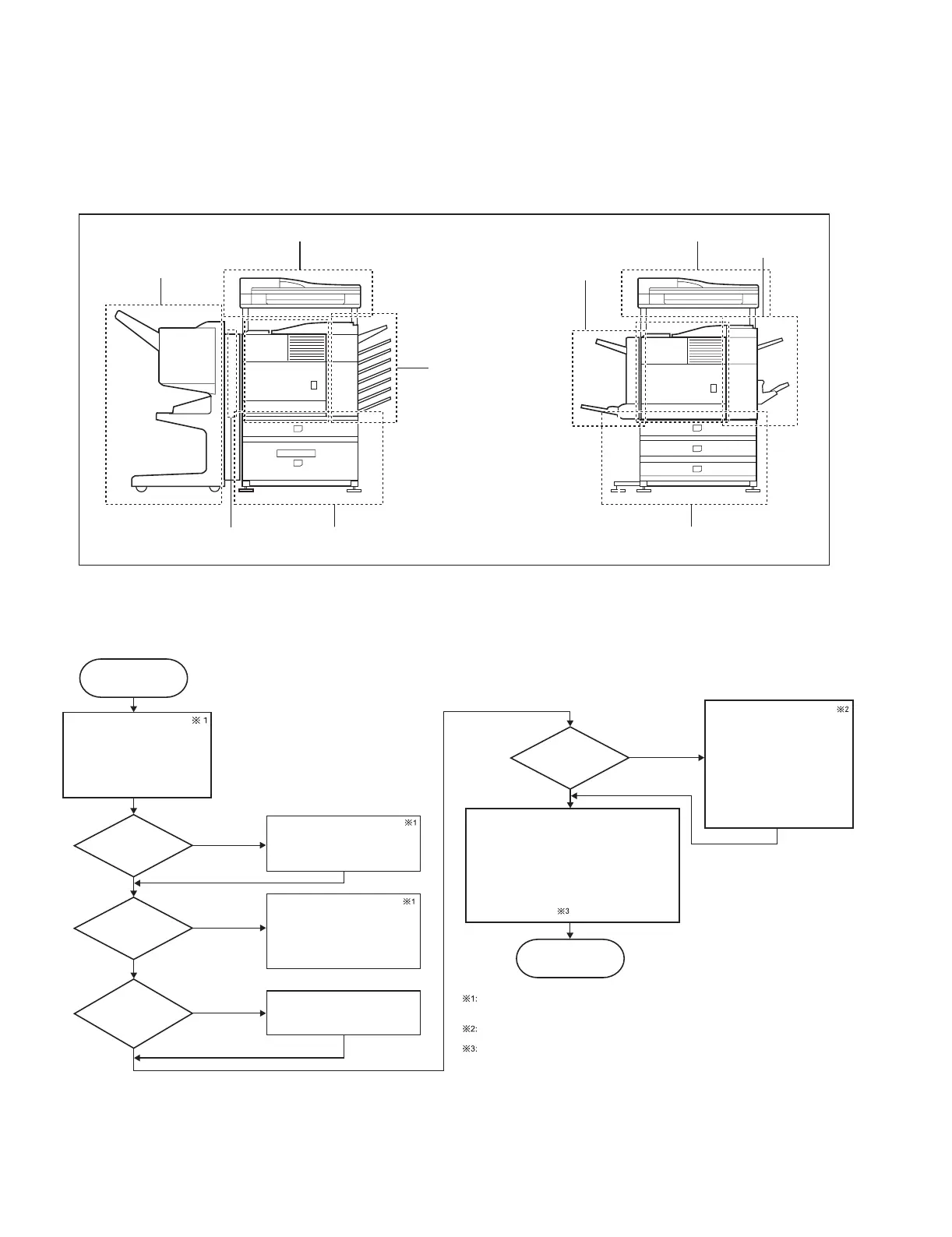 ※ 1

※1

※1

※2

※3

※1:

※2:

※3: