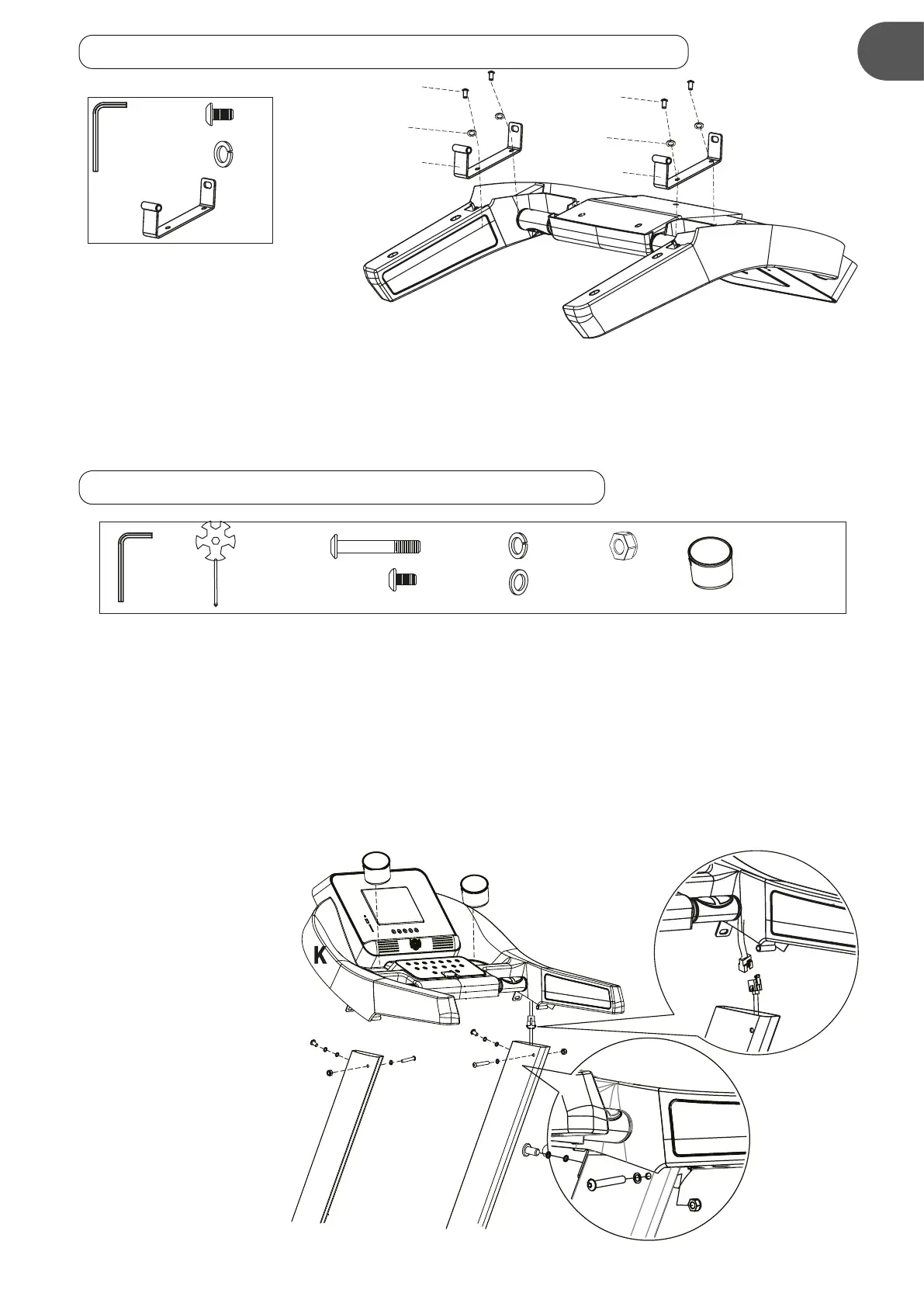 K