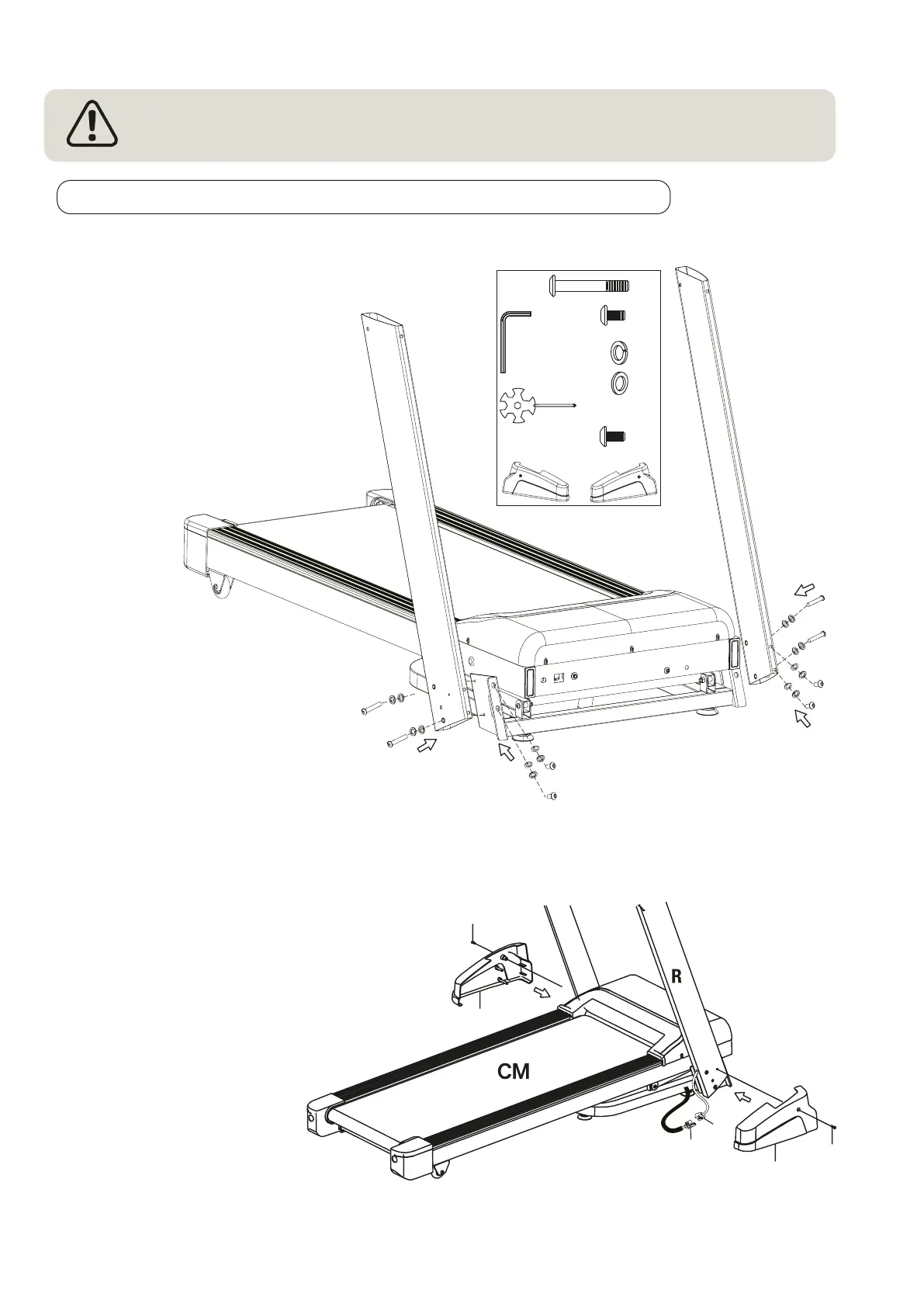 R

CM