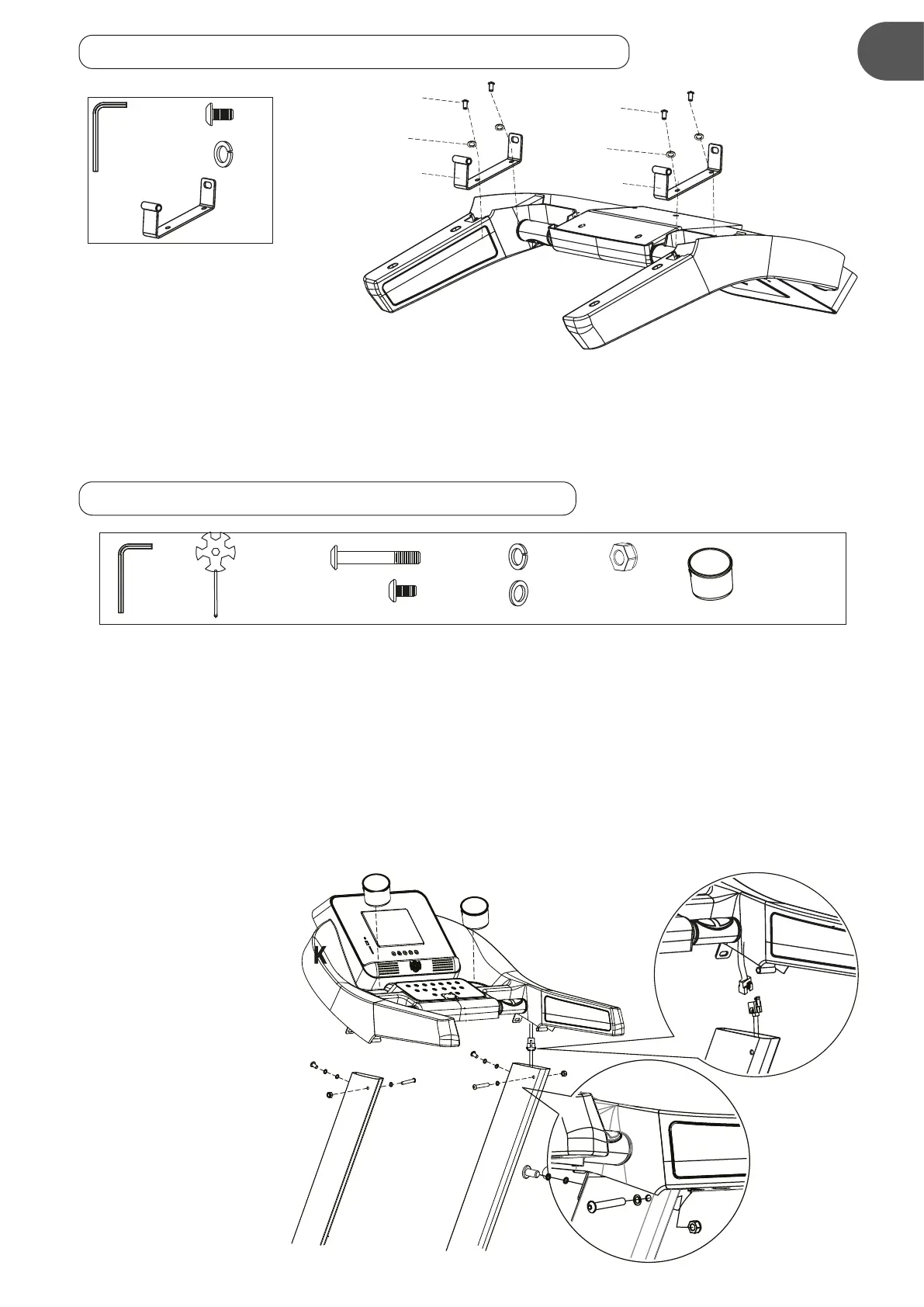 K