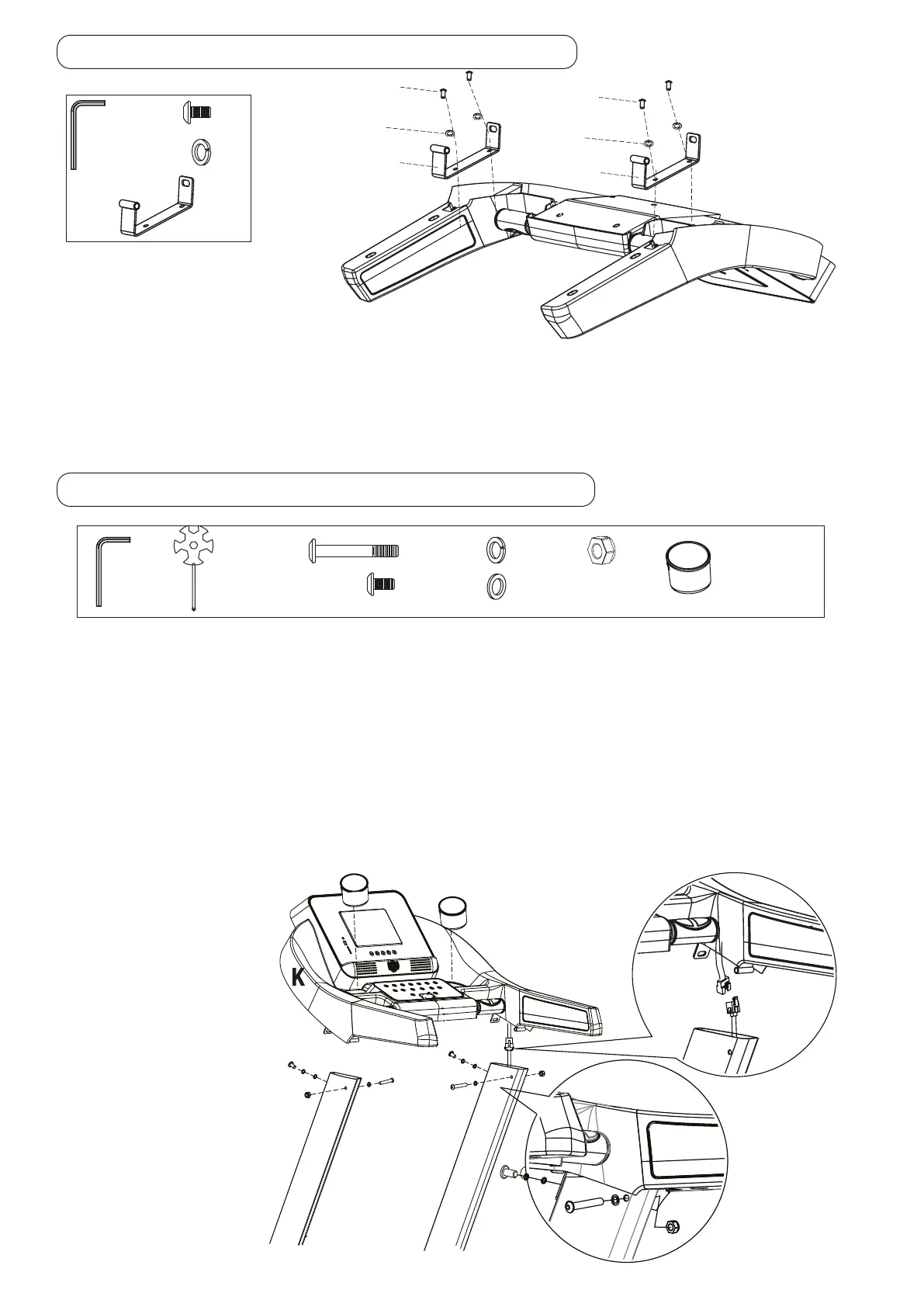 K