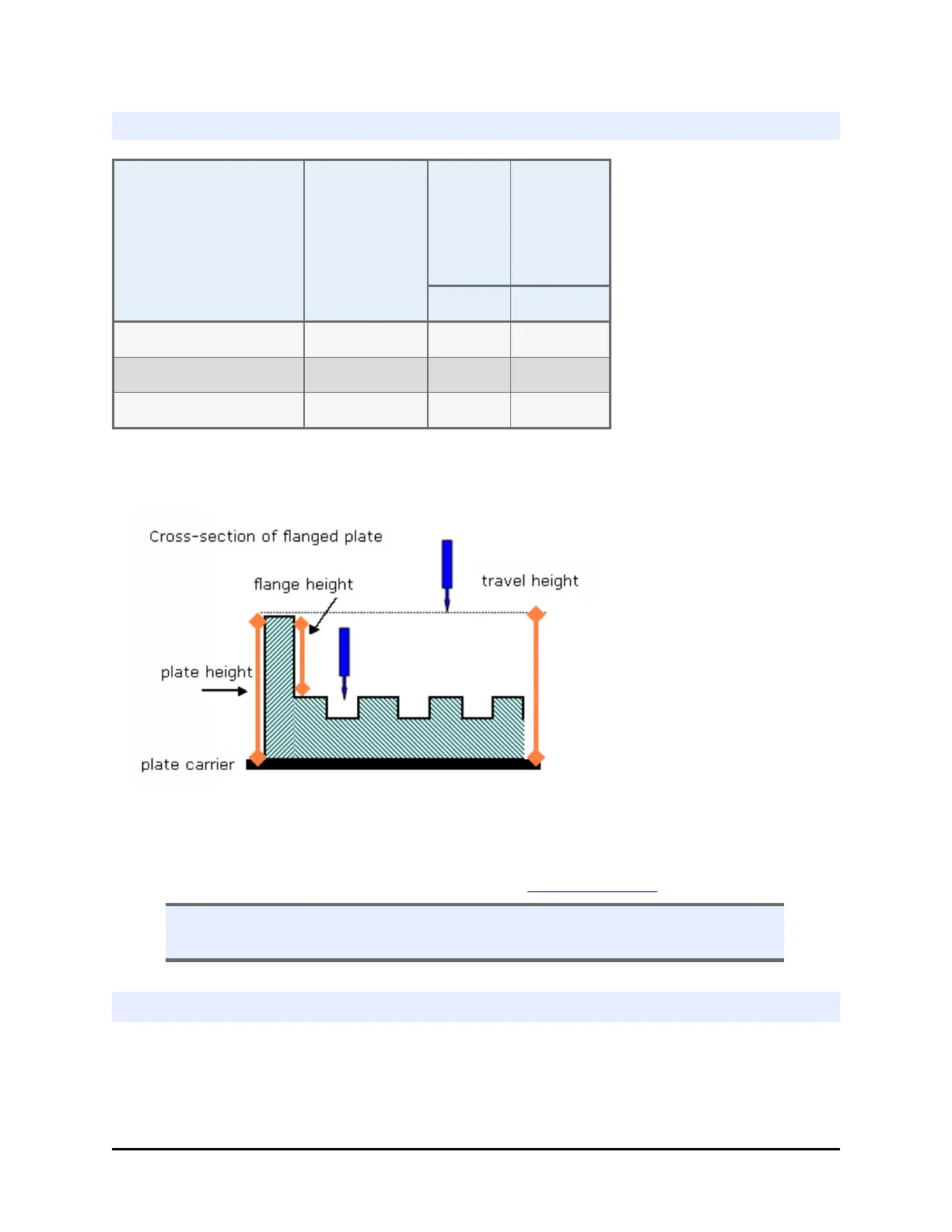 Cross-section of flanged plate

flange height

travel height

plate height

plate carrier