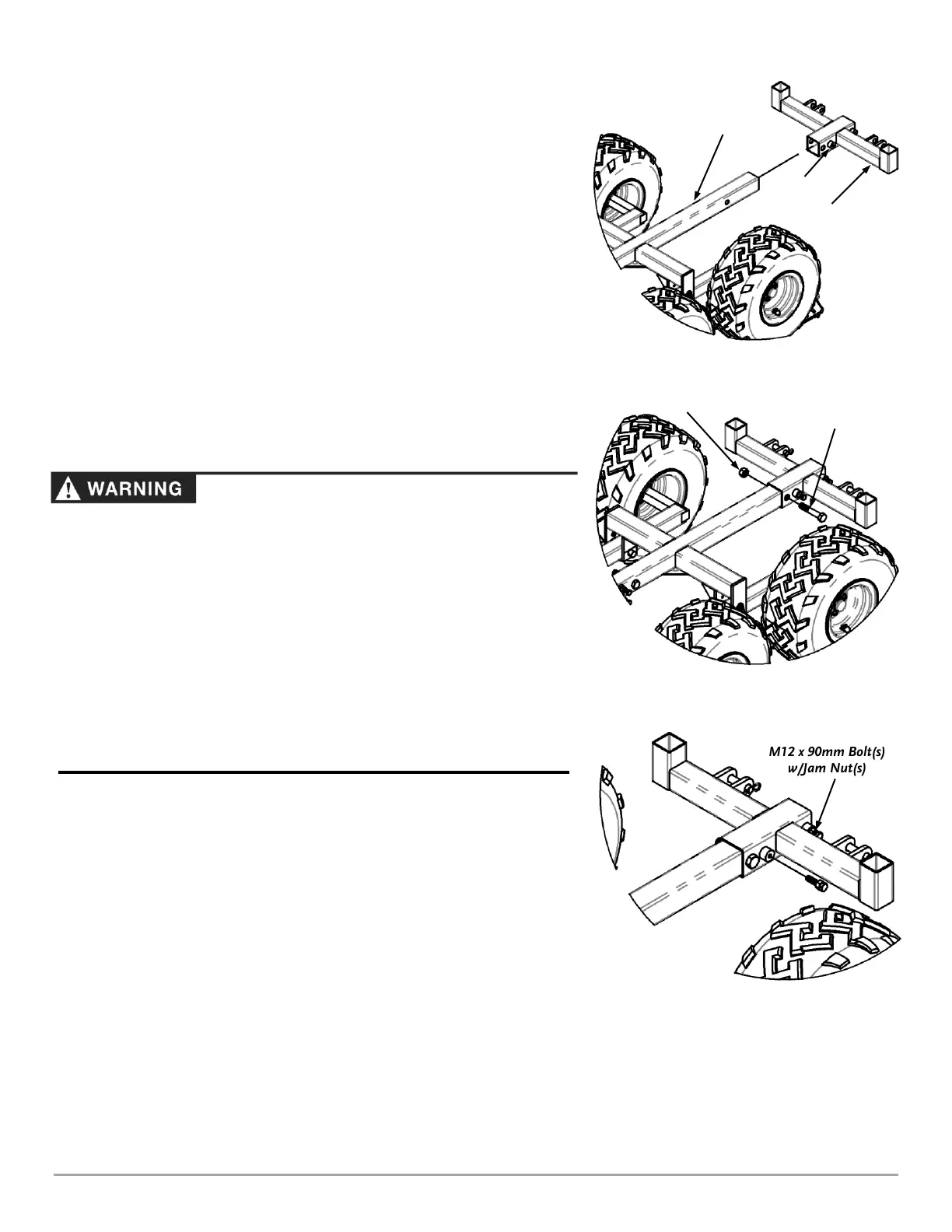 WARNING

M12 x 90mm Bolt(s) w/Jam Nut(s)