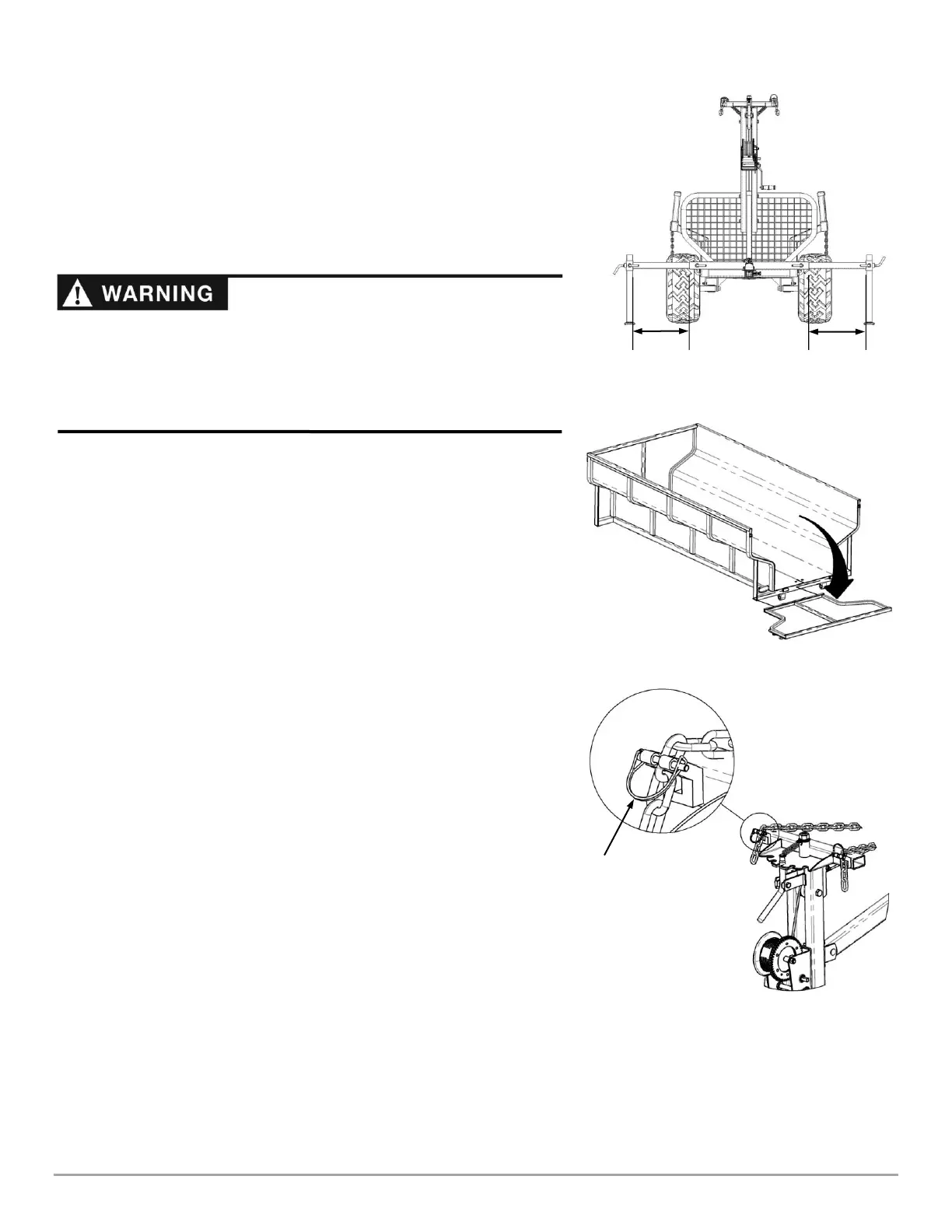 WARNING