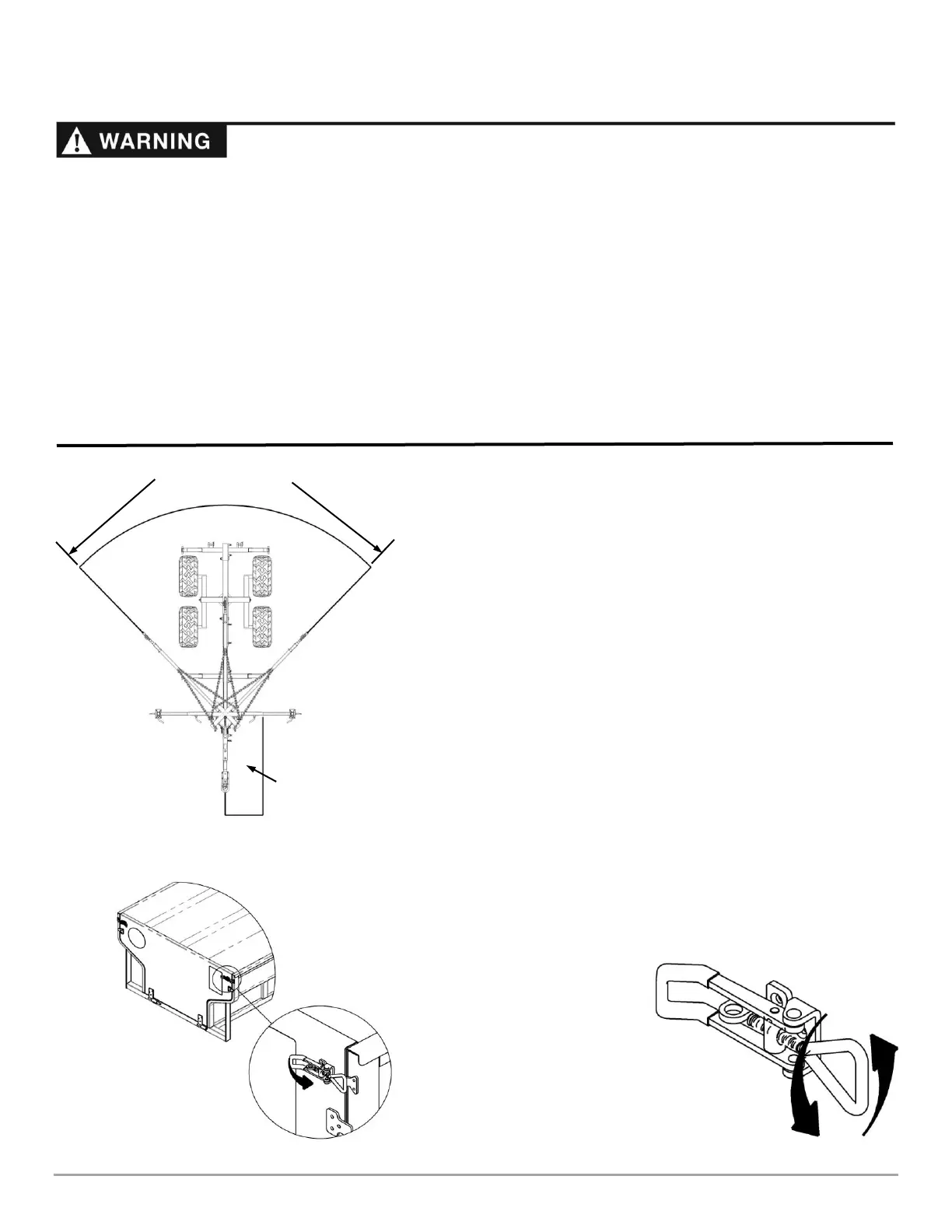 WARNING