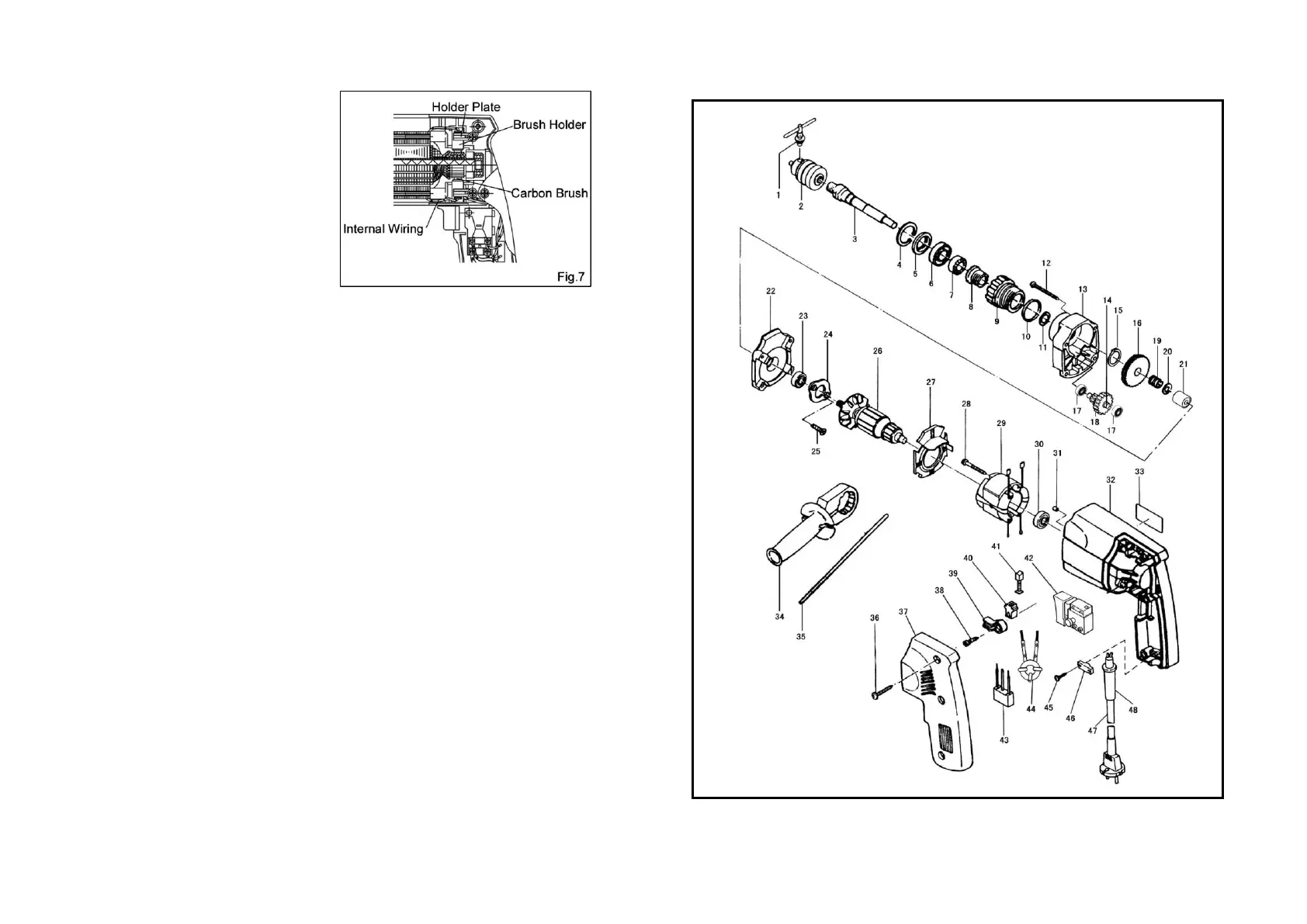 Holder Plate
Brush Holder
Carbon Brush
Internal Wiring
Fig.7

1
2
3
4
5
6
7
8
9
10
11
12
13
14
15
16
17
18
17
19
20
21
22
23
24
25
26
27
28
29
30
31
32
33
34
35
36
37
38
39
40
41
42
43
44
45
46
47
48