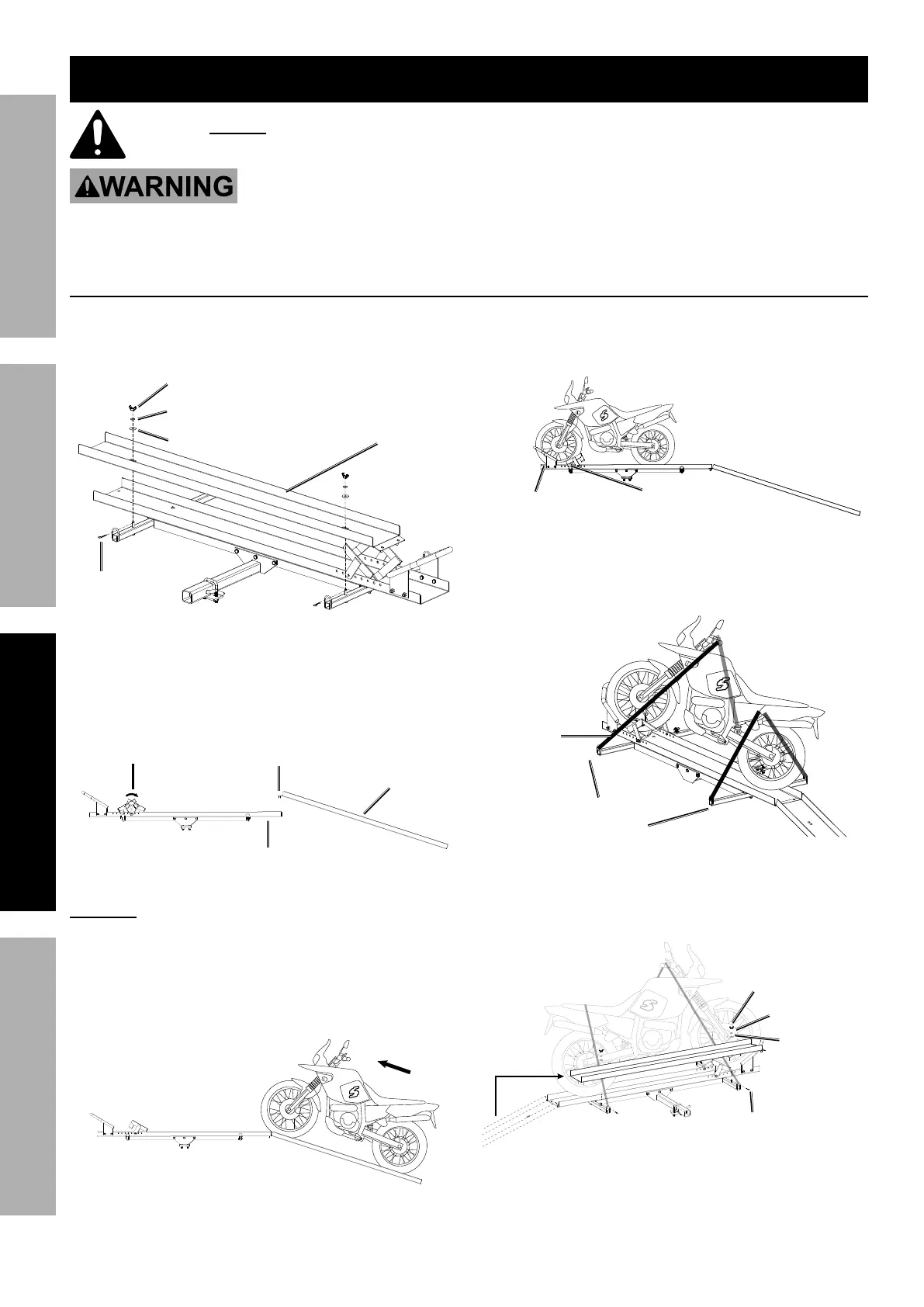 WARNING