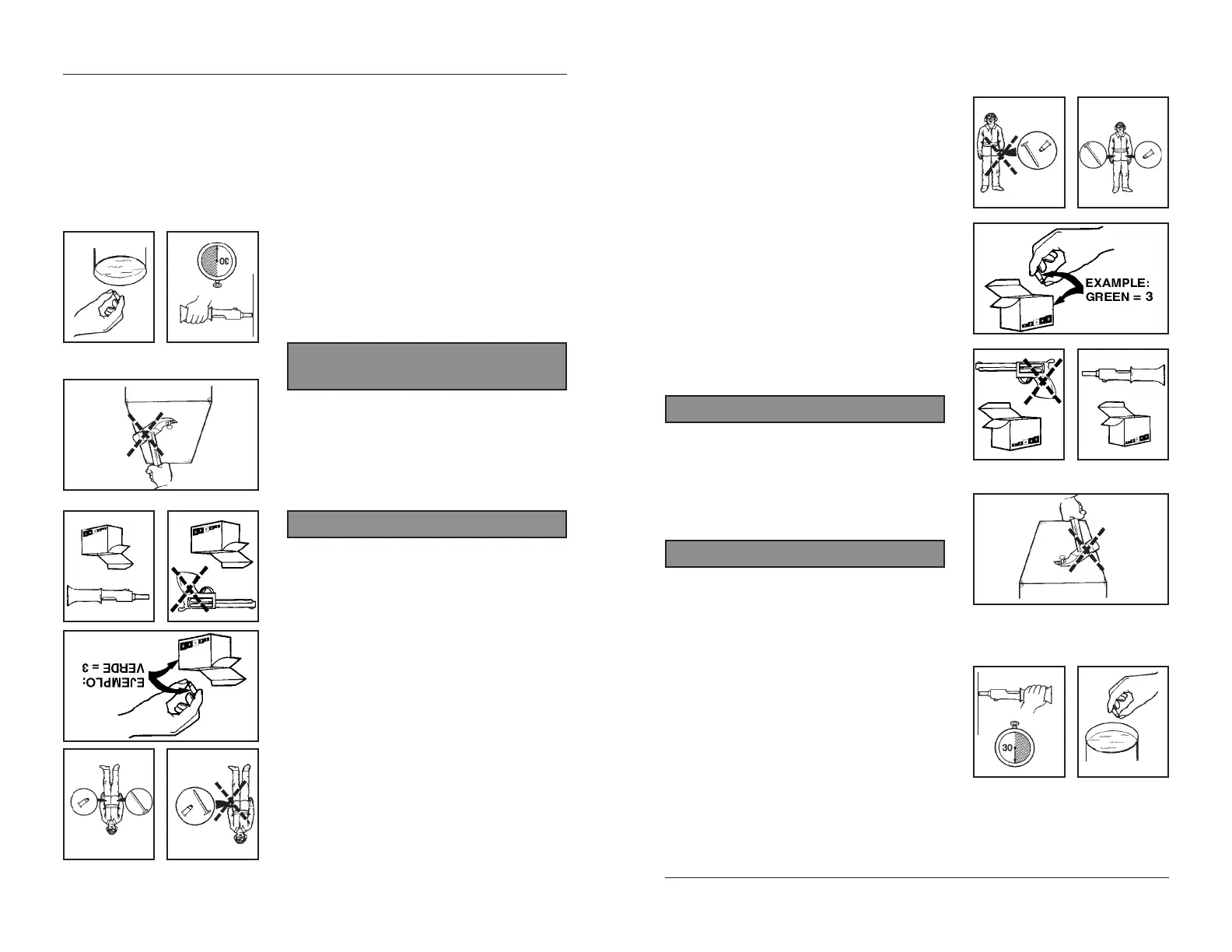 30

EJEMPLO:
VERDE = 3

EXAMPLE:
GREEN = 3

30