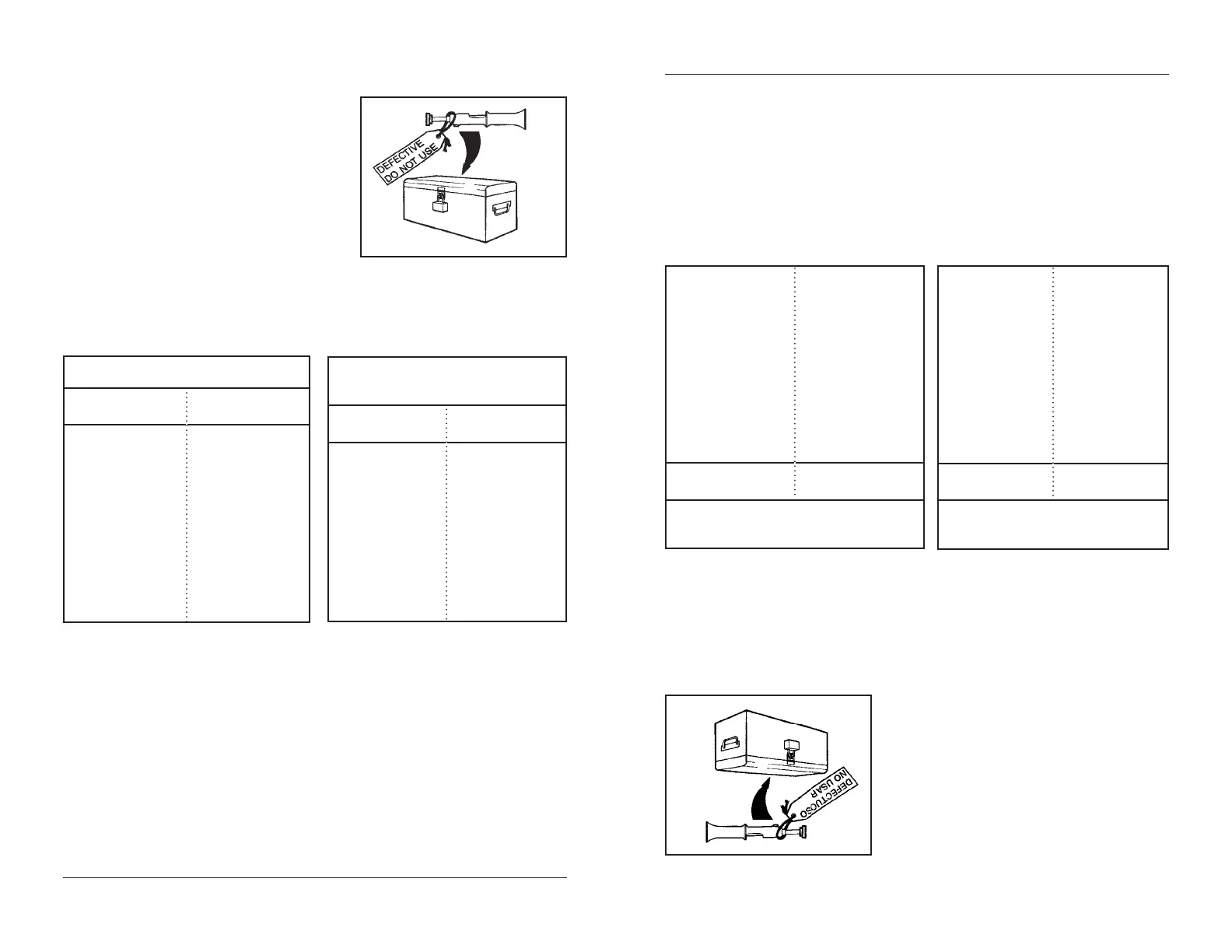 DEFECTIVE
DO NOT USE

DEFECTUOSO
NO USAR