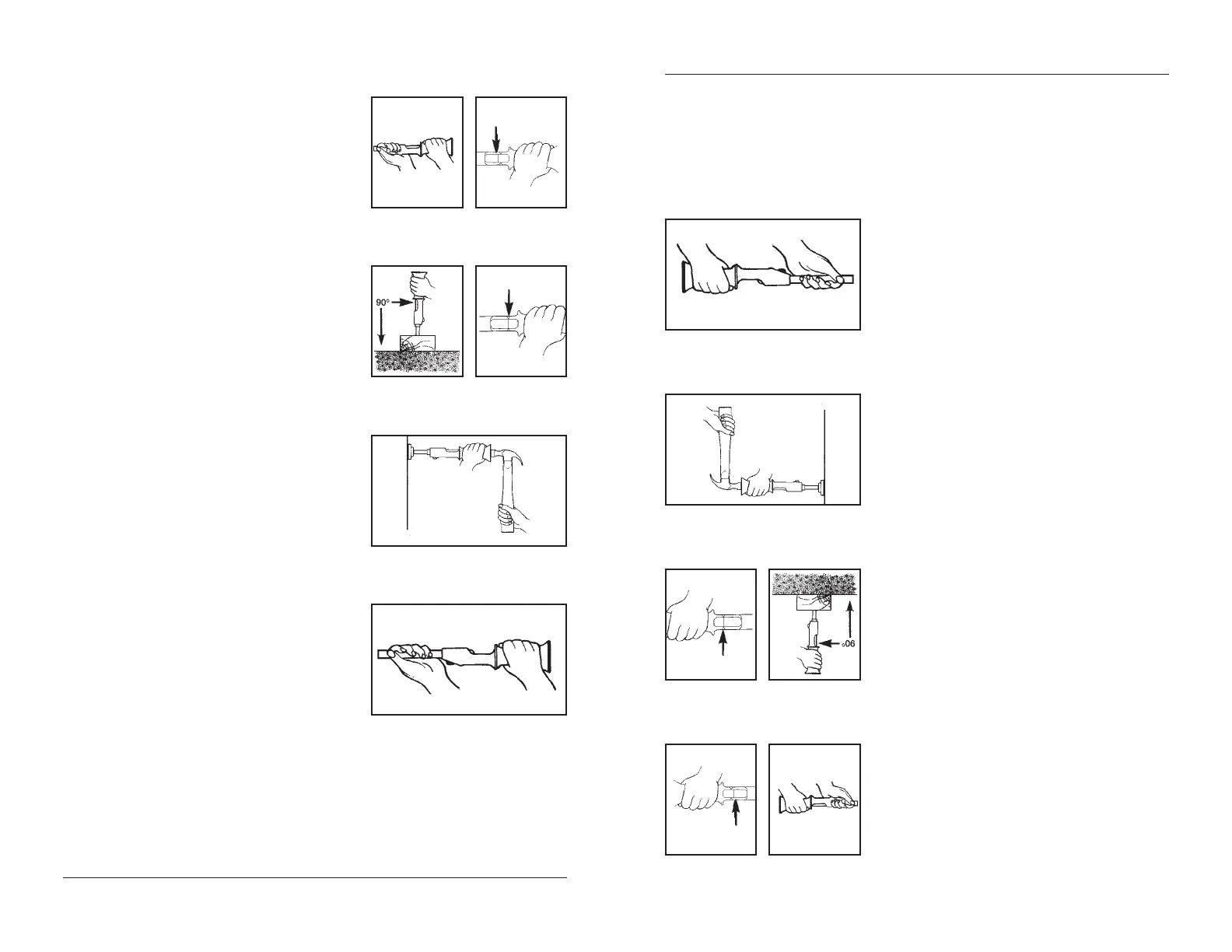 90°

90°