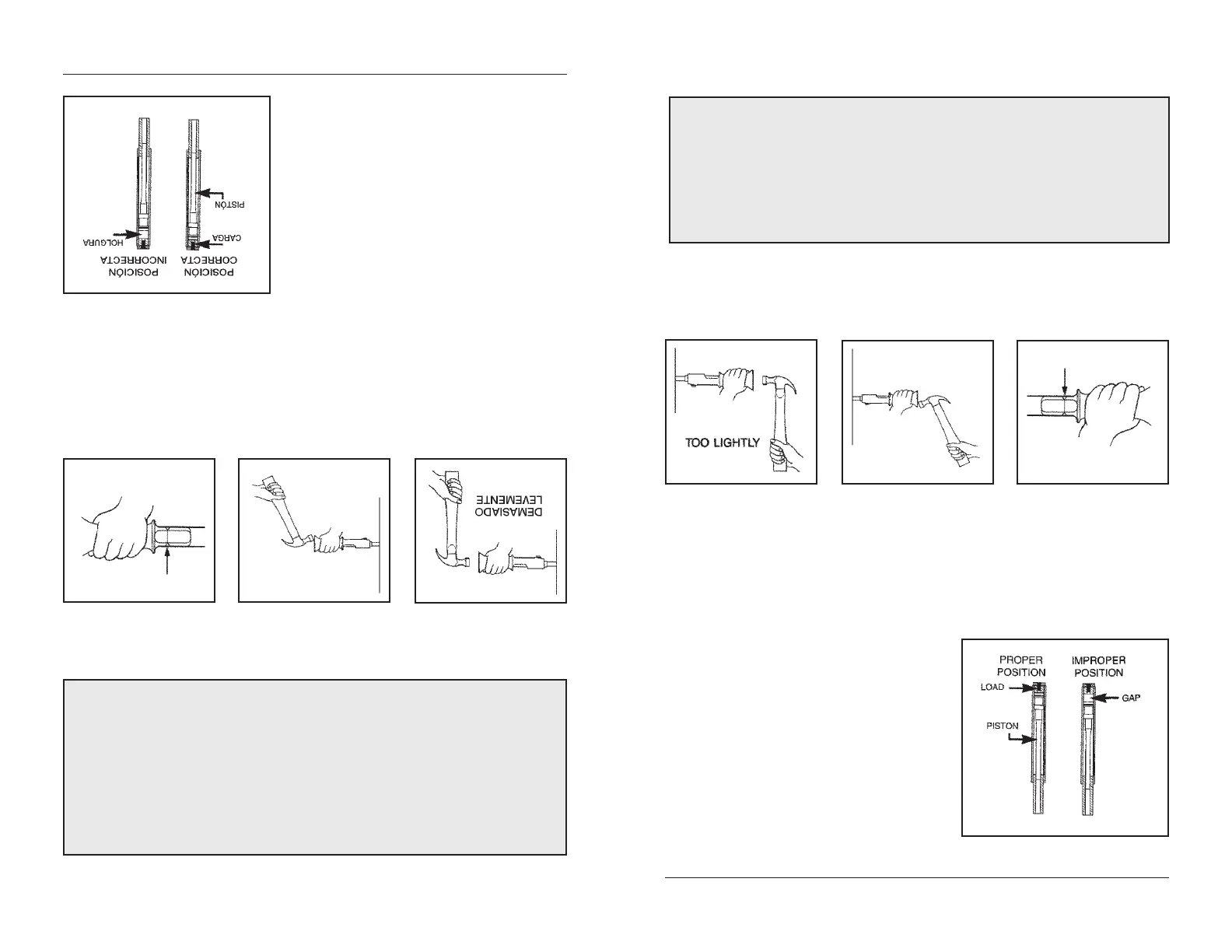 POSICIÓN CORRECTA

POSICIÓN INCORRECTA

CARGA

HOLGURA

PISTÓN

DEMASIADO LEVEMENTE

TOO LIGHTLY

PROPER POSITION

IMPROPER POSITION

LOAD

GAP

PISTON