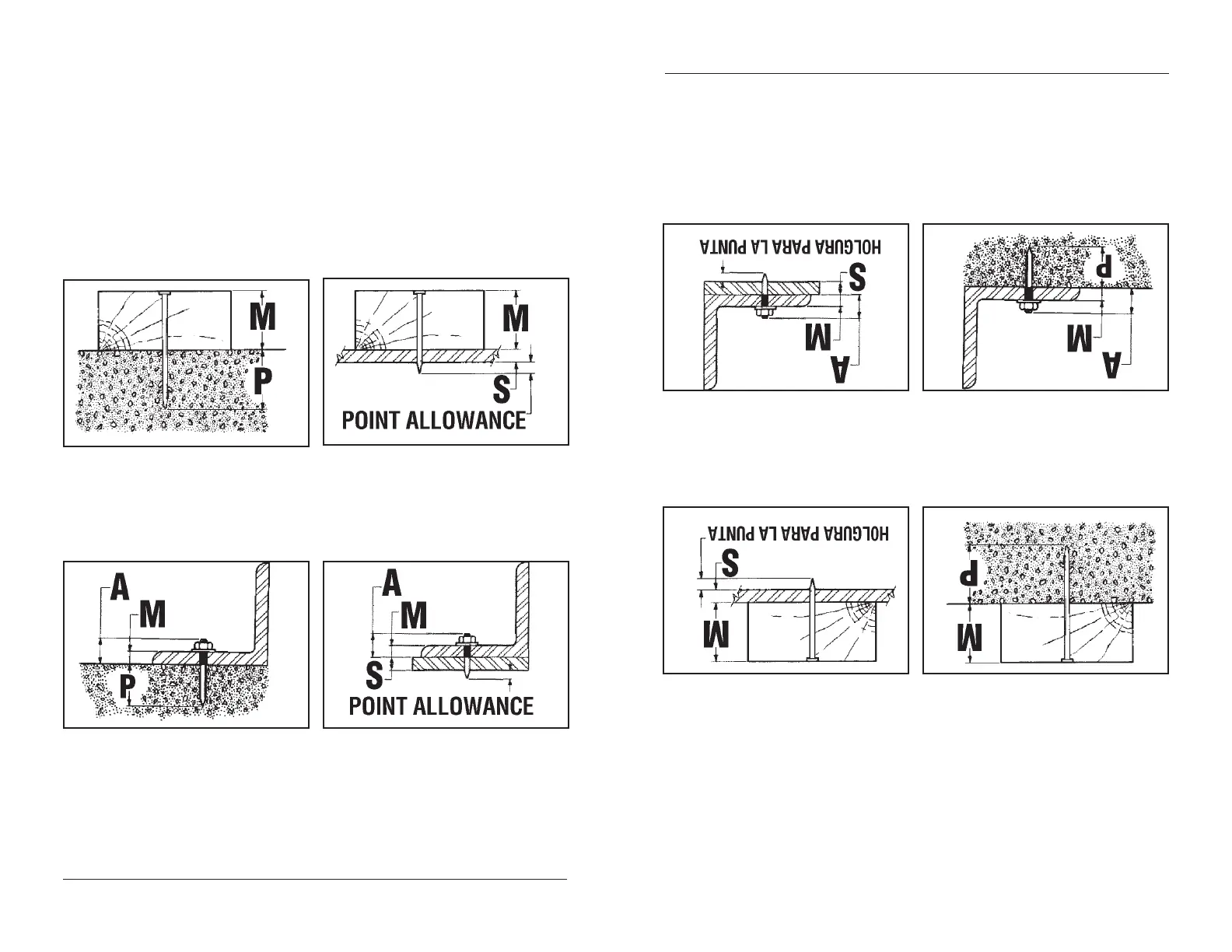 M

P

M

S

POINT ALLOWANCE

A

M

P

A

M

S

POINT ALLOWANCE

HOLGURA PARA LA PUNTA

S

M

A

P

M

A

HOLGURA PARA LA PUNTA

S

M

P

M