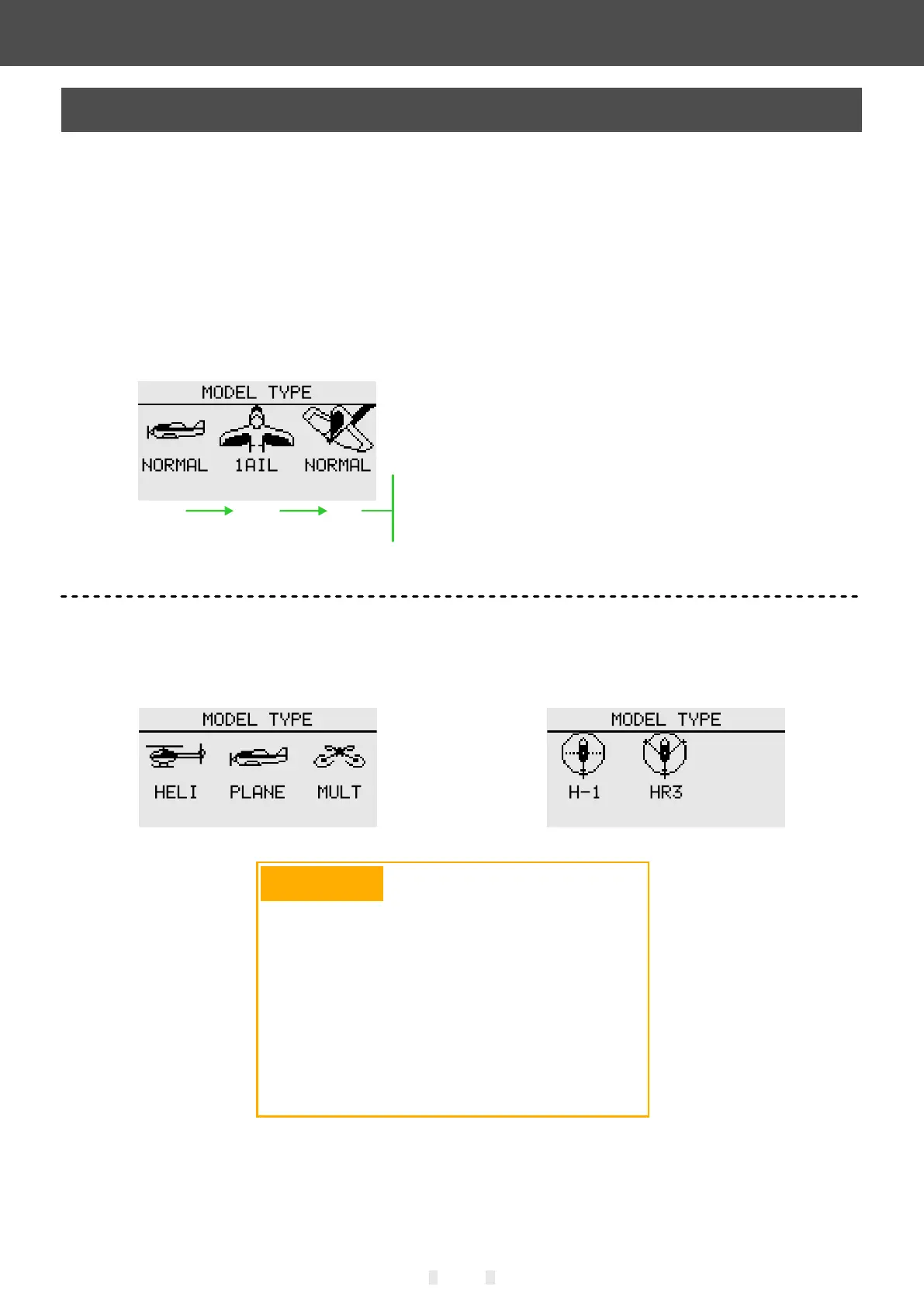 MODEL TYPE

NORMAL 1AIL NORMAL

MODEL TYPE

HELI PLANE MULT

MODEL TYPE

H-1 HR3