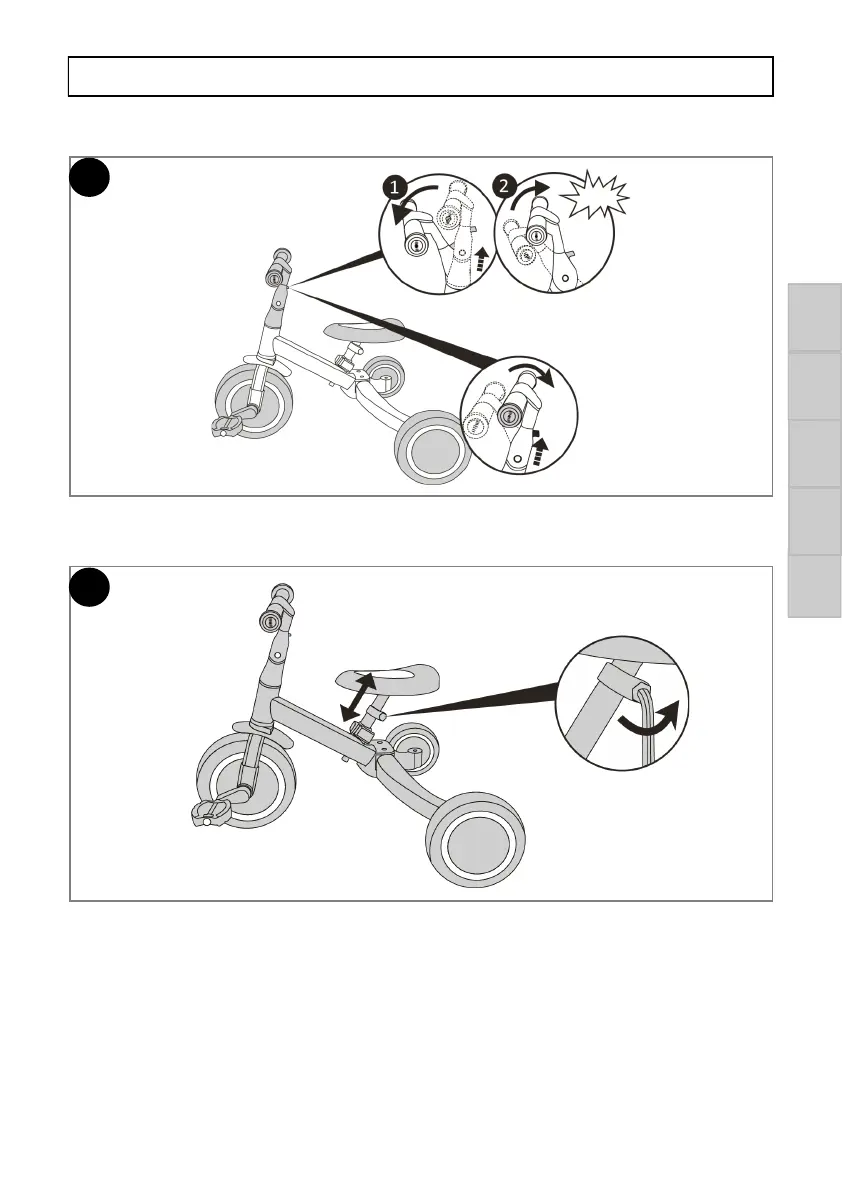 1

2