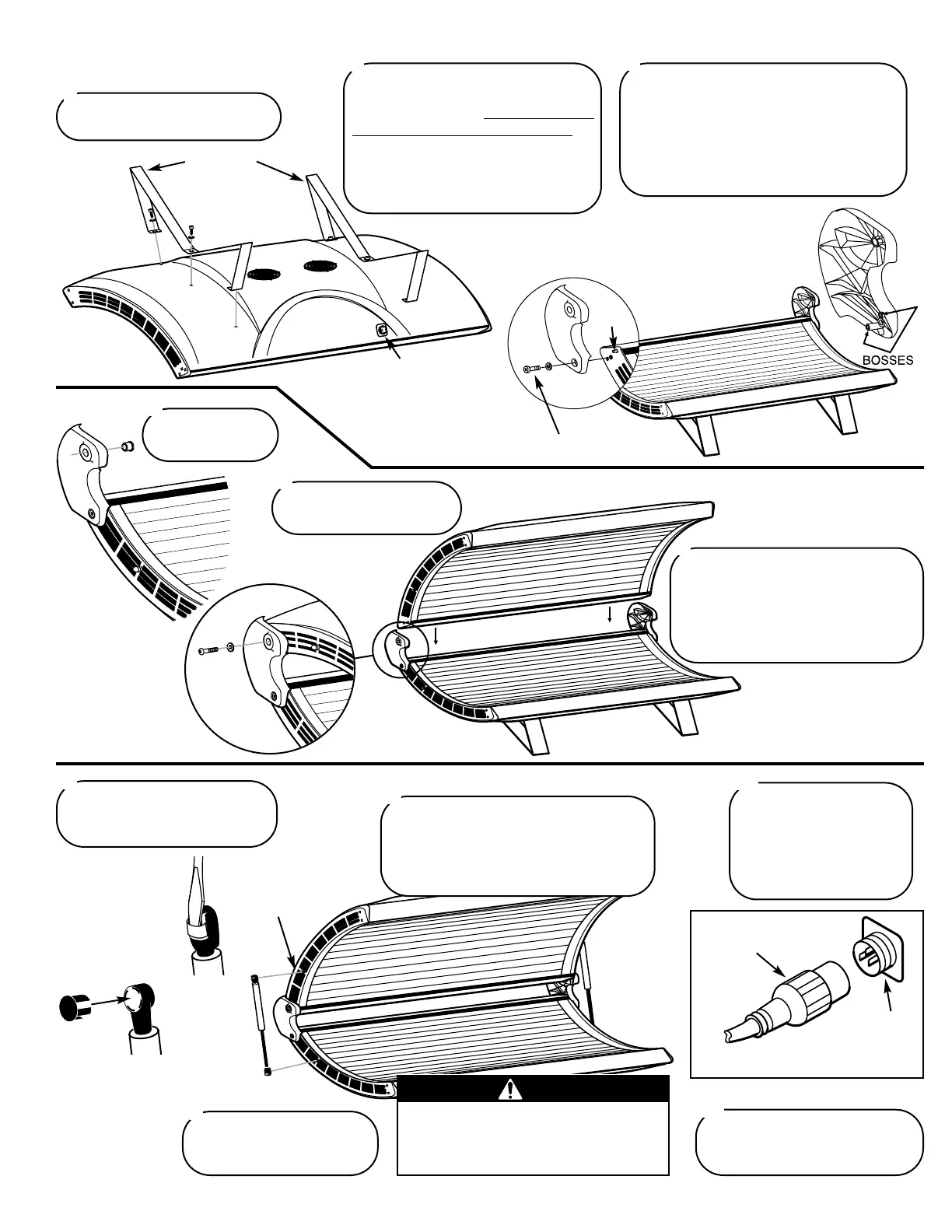 BOSSES