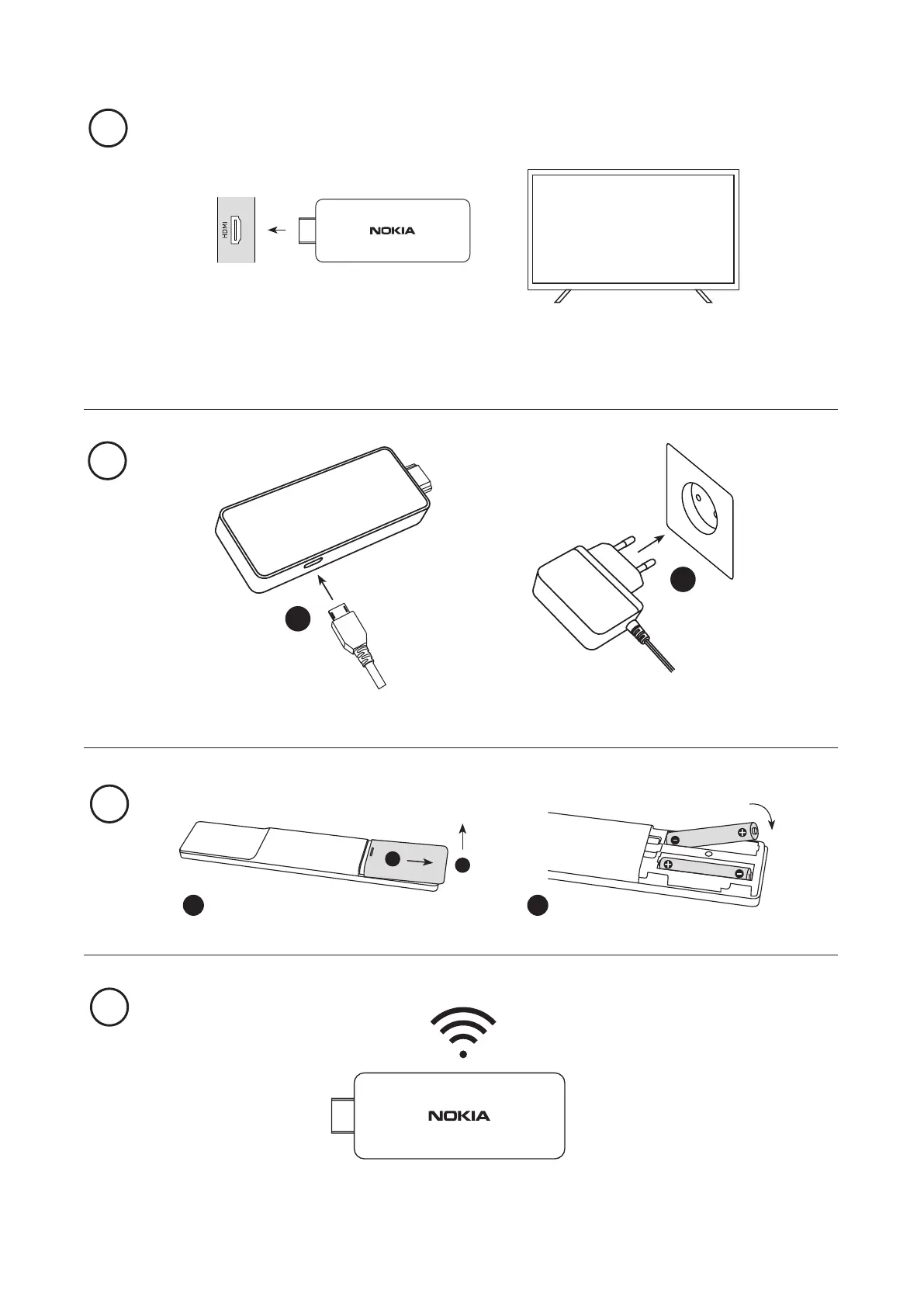 HDMI

NOKIA

NOKIA