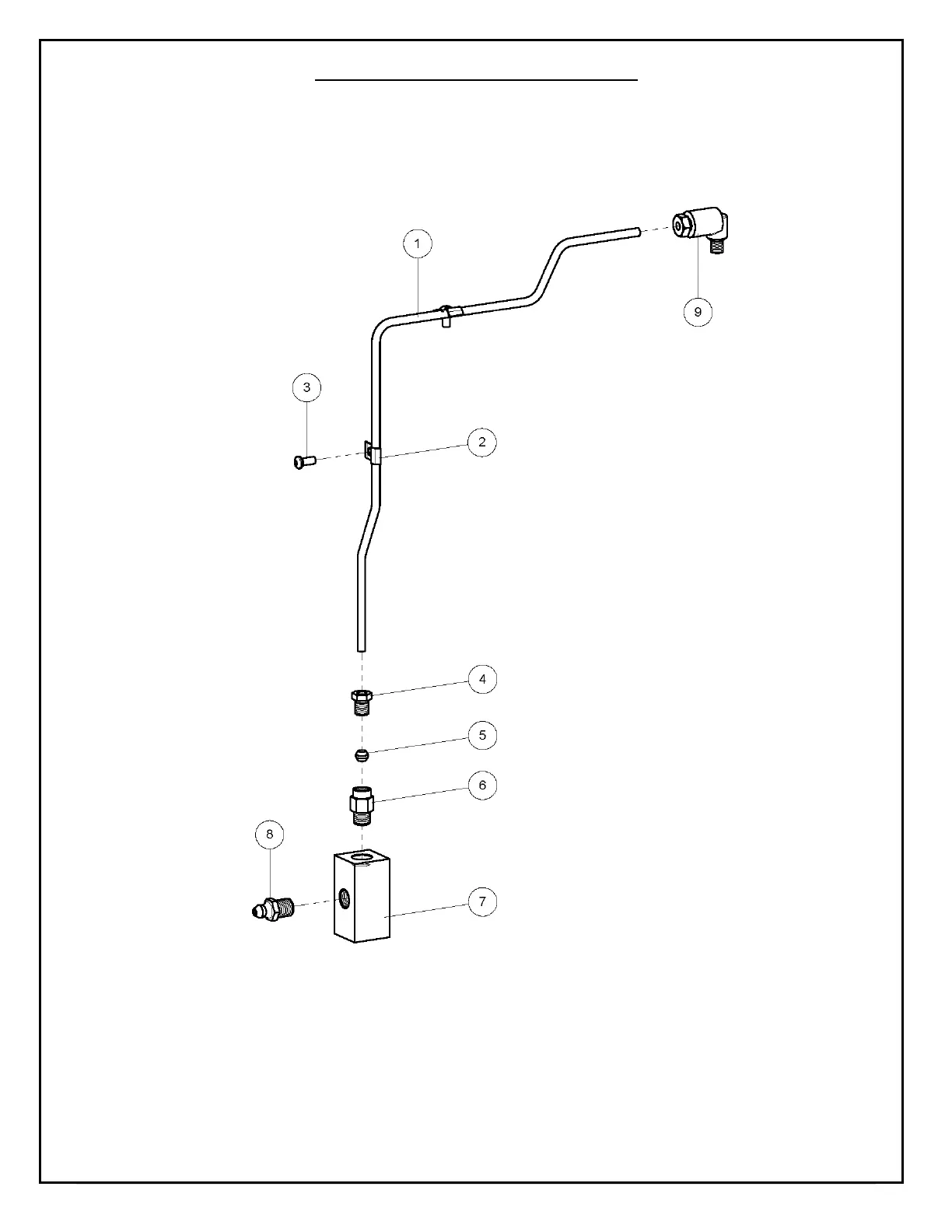 1

9

3

2

4

5

6

8

7