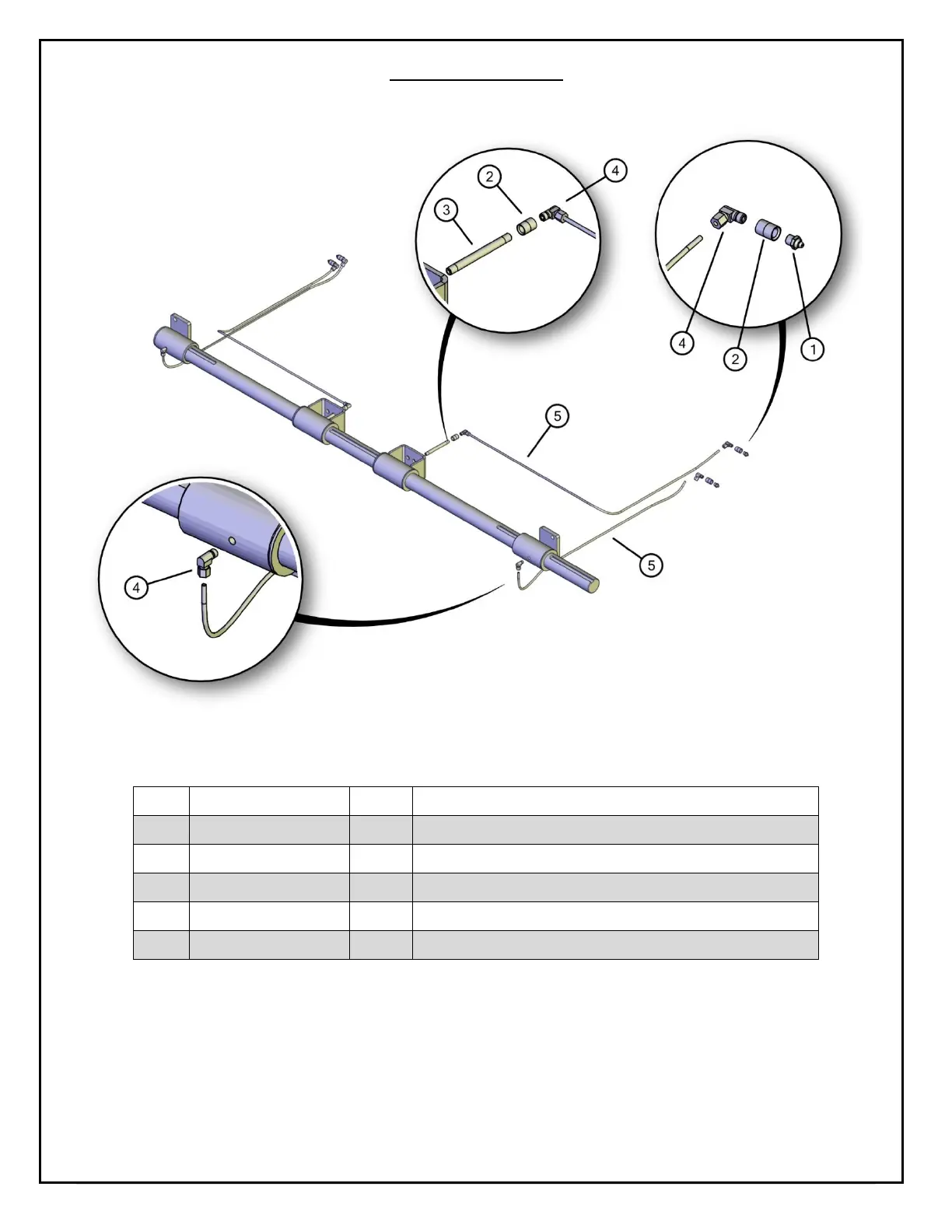 2

4

3

4

2

1

5

5

4