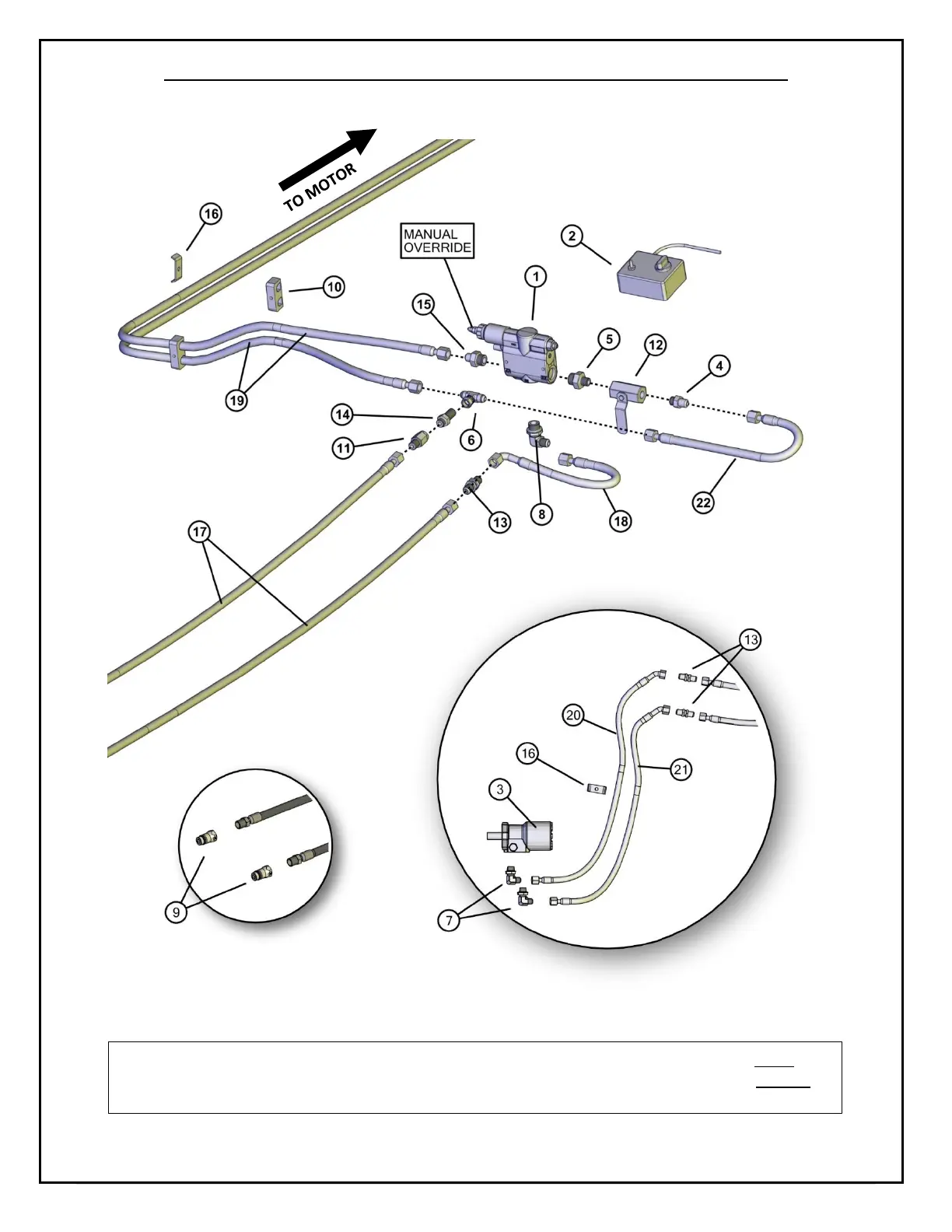 TO MOTOR

16

MANUAL OVERRIDE

2

10

1

15

5

12

4

19

14

6

11

8

22

13

18

17

13

20

16

21

3

9

7