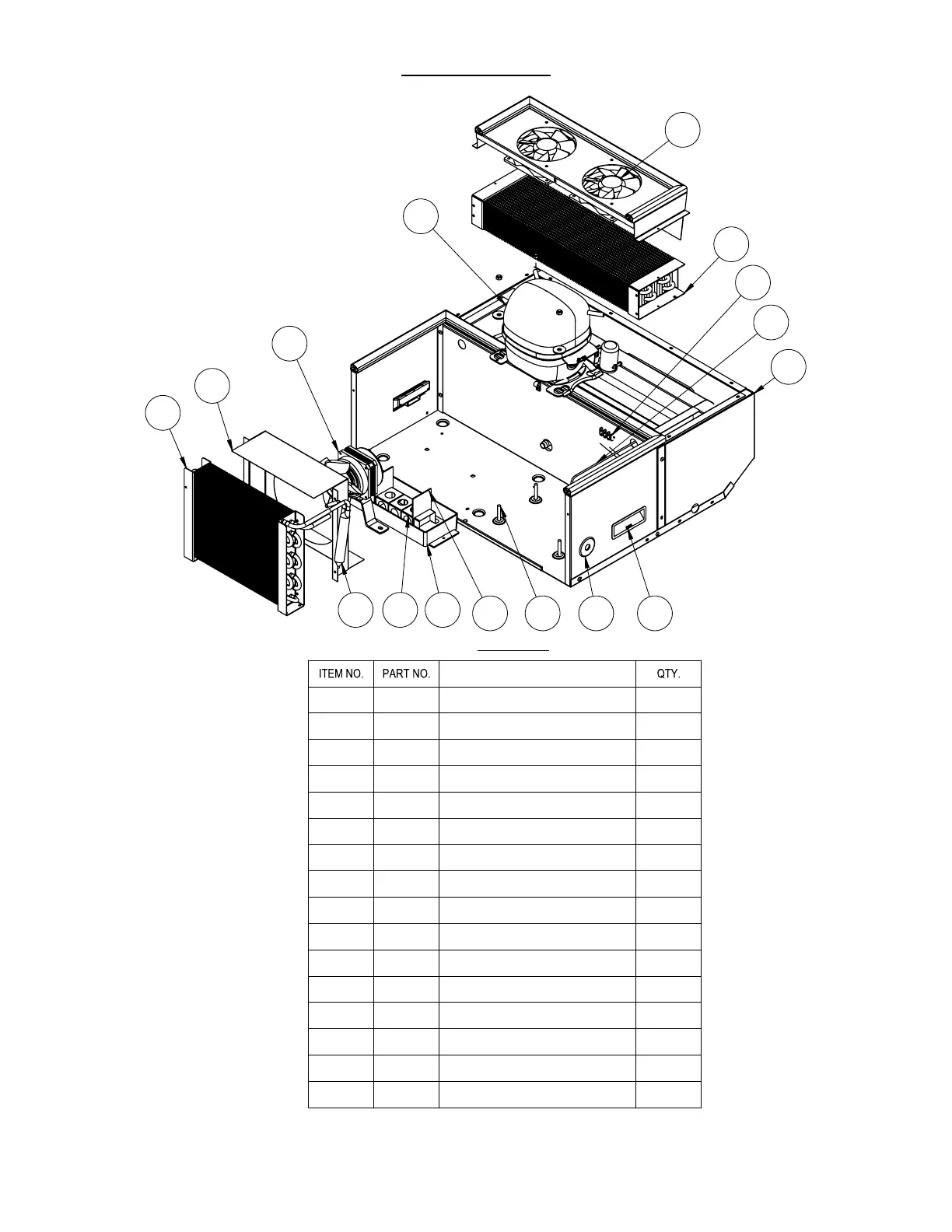 | ITEM NO. | PART NO. | | QTY. |
|---|---|---|---|
| | | | |
| | | | |
| | | | |
| | | | |
| | | | |
| | | | |
| | | | |
| | | | |
| | | | |
| | | | |
| | | | |
| | | | |
| | | | |
| | | | |
| | | | |
| | | | |