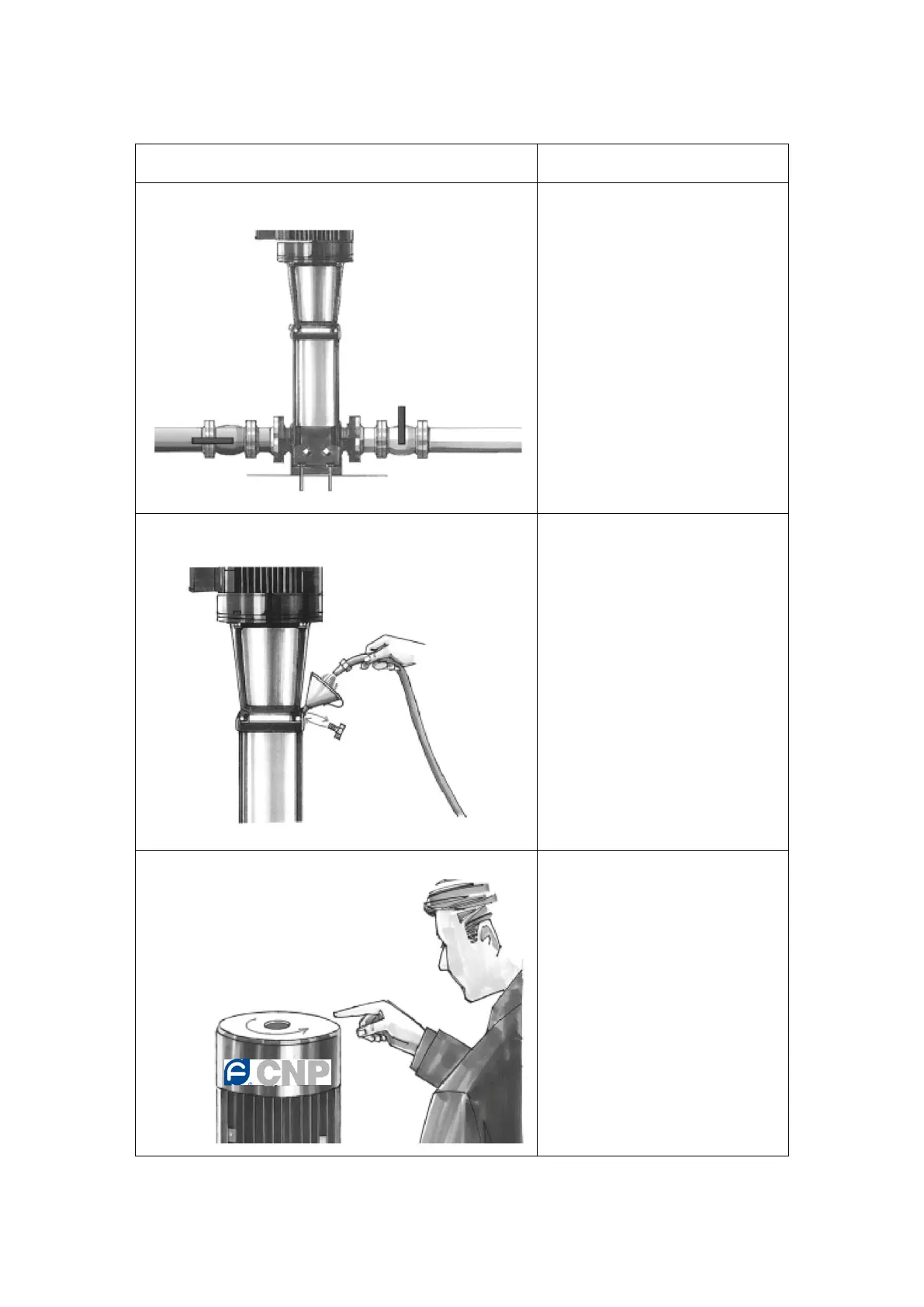 CNP