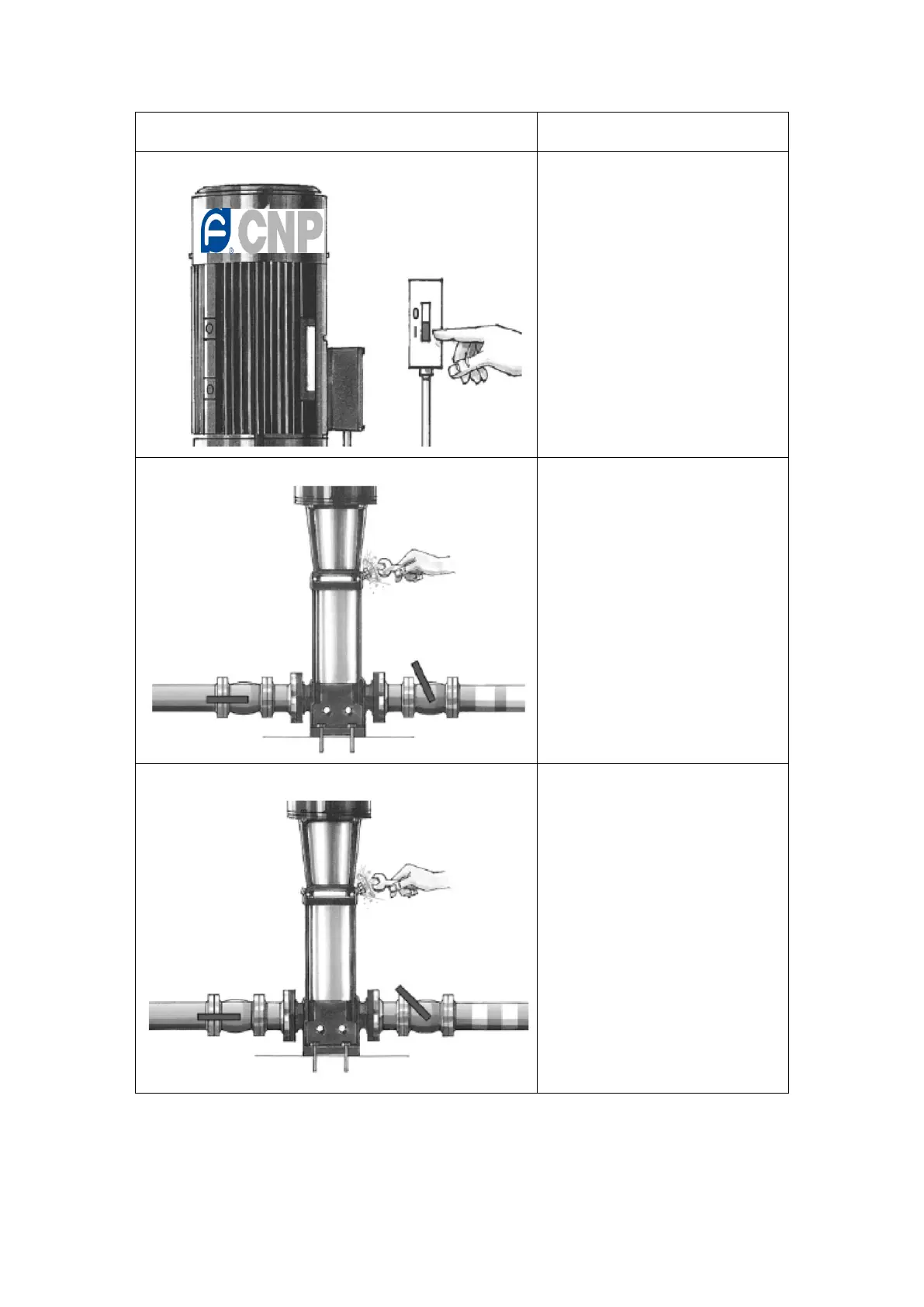 CNP

0
I