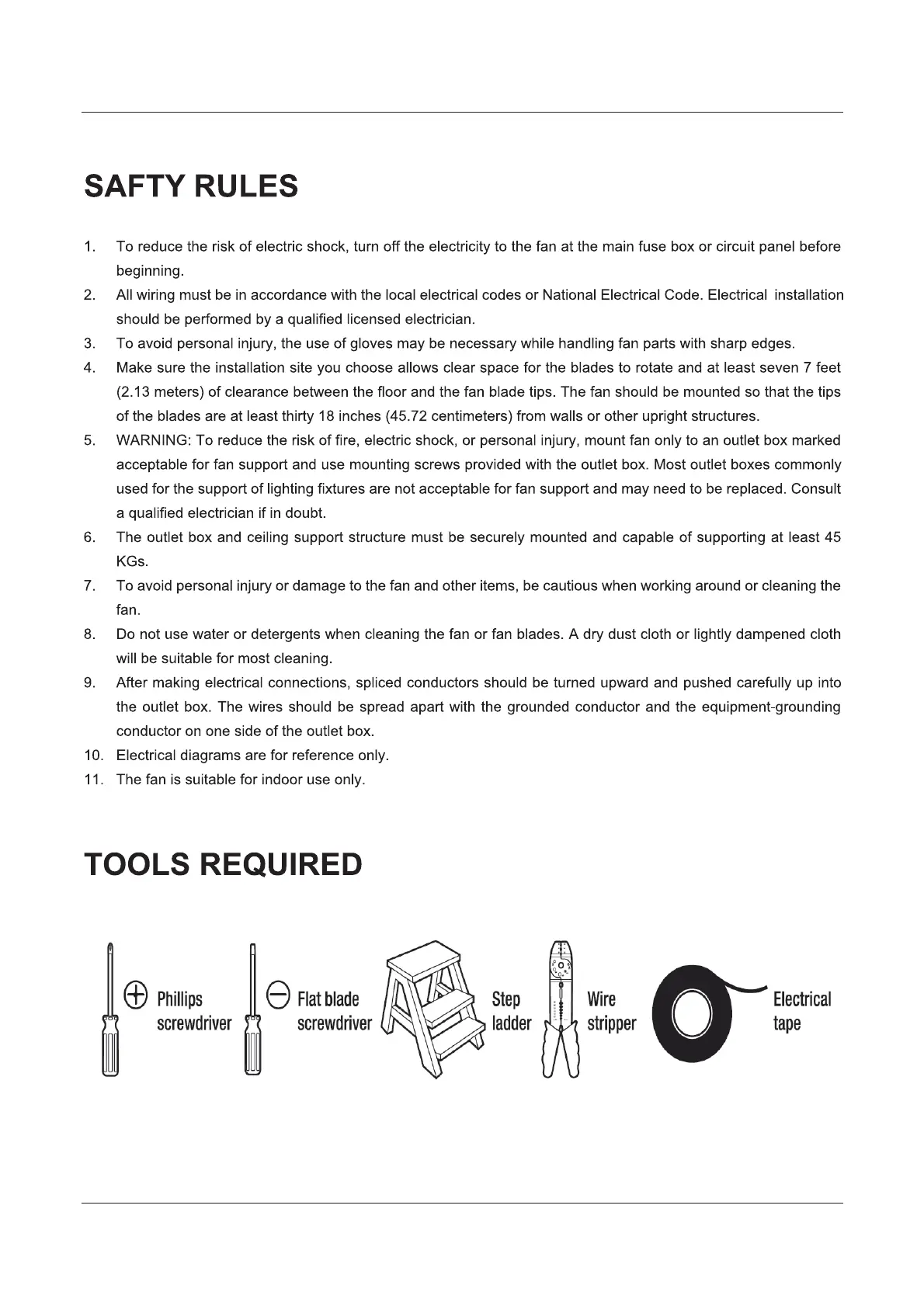 SAFTY RULES

1. To reduce the risk of electric shock, turn off the electricity to the fan at the main fuse box or circuit panel before beginning.
2. All wiring must be in accordance with the local electrical codes or National Electrical Code. Electrical installation should be performed by a qualified licensed electrician.
3. To avoid personal injury, the use of gloves may be necessary while handling fan parts with sharp edges.
4. Make sure the installation site you choose allows clear space for the blades to rotate and at least seven 7 feet (2.13 meters) of clearance between the floor and the fan blade tips. The fan should be mounted so that the tips of the blades are at least thirty 18 inches (45.72 centimeters) from walls or other upright structures.
5. WARNING: To reduce the risk of fire, electric shock, or personal injury, mount fan only to an outlet box marked acceptable for fan support and use mounting screws provided with the outlet box. Most outlet boxes commonly used for the support of lighting fixtures are not acceptable for fan support and may need to be replaced. Consult a qualified electrician if in doubt.
6. The outlet box and ceiling support structure must be securely mounted and capable of supporting at least 45 KGs.
7. To avoid personal injury or damage to the fan and other items, be cautious when working around or cleaning the fan.
8. Do not use water or detergents when cleaning the fan or fan blades. A dry dust cloth or lightly dampened cloth will be suitable for most cleaning.
9. After making electrical connections, spliced conductors should be turned upward and pushed carefully up into the outlet box. The wires should be spread apart with the grounded conductor and the equipment-grounding conductor on one side of the outlet box.
10. Electrical diagrams are for reference only.
11. The fan is suitable for indoor use only.

TOOLS REQUIRED

Phillips screwdriver
Flat blade screwdriver
Step ladder
Wire stripper
Electrical tape