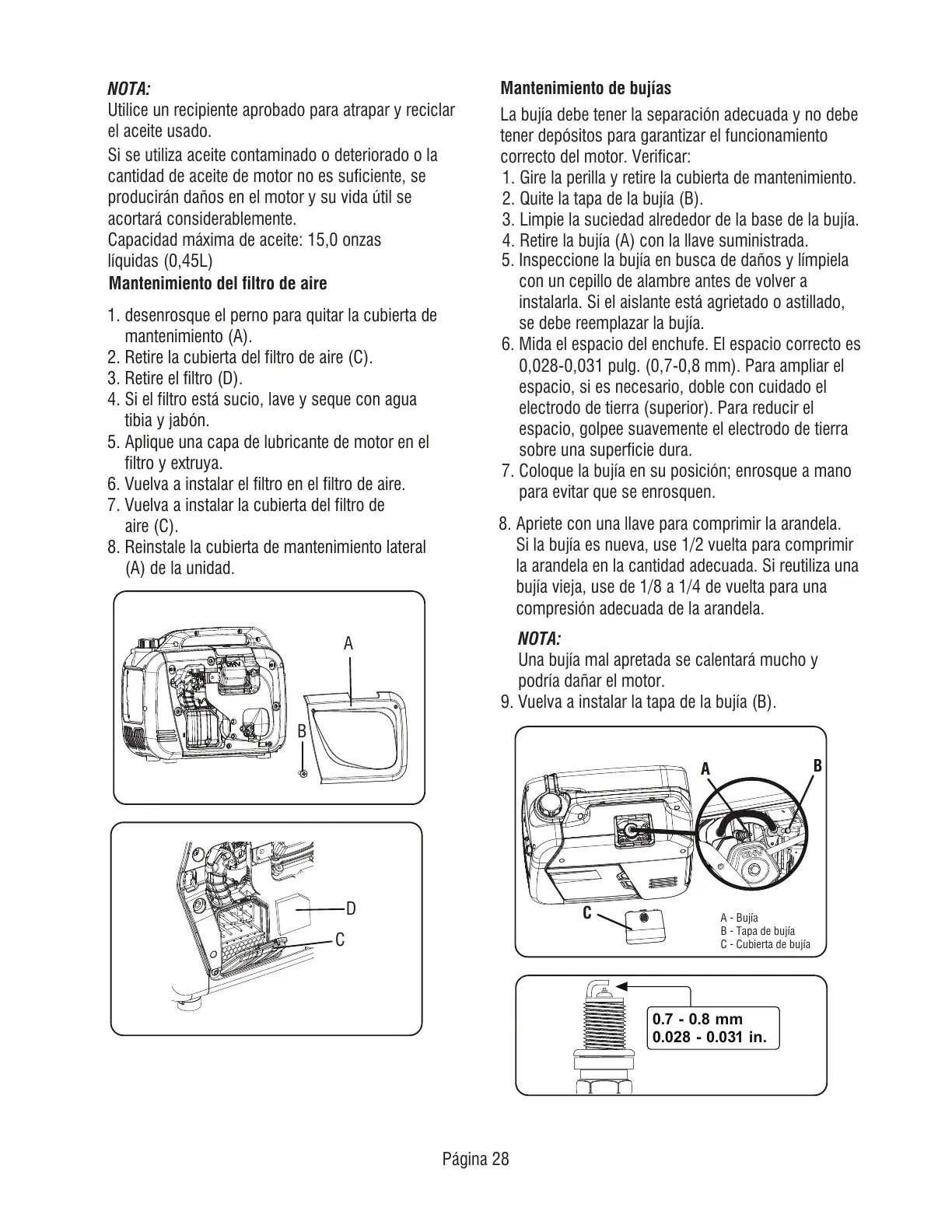 NOTA:
Utilice un recipiente aprobado para atrapar y reciclar el aceite usado.

Si se utiliza aceite contaminado o deteriorado o la cantidad de aceite de motor no es suficiente, se producirán daños en el motor y su vida útil se acortará considerablemente.
Capacidad máxima de aceite: 15,0 onzas líquidas (0,45L)

Mantenimiento del filtro de aire

1. desenrosque el perno para quitar la cubierta de mantenimiento (A).
2. Retire la cubierta del filtro de aire (C).
3. Retire el filtro (D).
4. Si el filtro está sucio, lave y seque con agua tibia y jabón.
5. Aplique una capa de lubricante de motor en el filtro y extruya.
6. Vuelva a instalar el filtro en el filtro de aire.
7. Vuelva a instalar la cubierta del filtro de aire (C).
8. Reinstale la cubierta de mantenimiento lateral (A) de la unidad.

A
B

D
C

Mantenimiento de bujías

La bujía debe tener la separación adecuada y no debe tener depósitos para garantizar el funcionamiento correcto del motor. Verificar:
1. Gire la perilla y retire la cubierta de mantenimiento.
2. Quite la tapa de la bujía (B).
3. Limpie la suciedad alrededor de la base de la bujía.
4. Retire la bujía (A) con la llave suministrada.
5. Inspeccione la bujía en busca de daños y límpiela con un cepillo de alambre antes de volver a instalarla. Si el aislante está agrietado o astillado, se debe reemplazar la bujía.
6. Mida el espacio del enchufe. El espacio correcto es 0,028-0,031 pulg. (0,7-0,8 mm). Para ampliar el espacio, si es necesario, doble con cuidado el electrodo de tierra (superior). Para reducir el espacio, golpee suavemente el electrodo de tierra sobre una superficie dura.
7. Coloque la bujía en su posición; enrosque a mano para evitar que se enrosquen.
8. Apriete con una llave para comprimir la arandela. Si la bujía es nueva, use 1/2 vuelta para comprimir la arandela en la cantidad adecuada. Si reutiliza una bujía vieja, use de 1/8 a 1/4 de vuelta para una compresión adecuada de la arandela.

NOTA:
Una bujía mal apretada se calentará mucho y podría dañar el motor.
9. Vuelva a instalar la tapa de la bujía (B).

A
B
C
A - Bujía
B - Tapa de bujía
C - Cubierta de bujía

0.7 - 0.8 mm
0.028 - 0.031 in.

Página 28