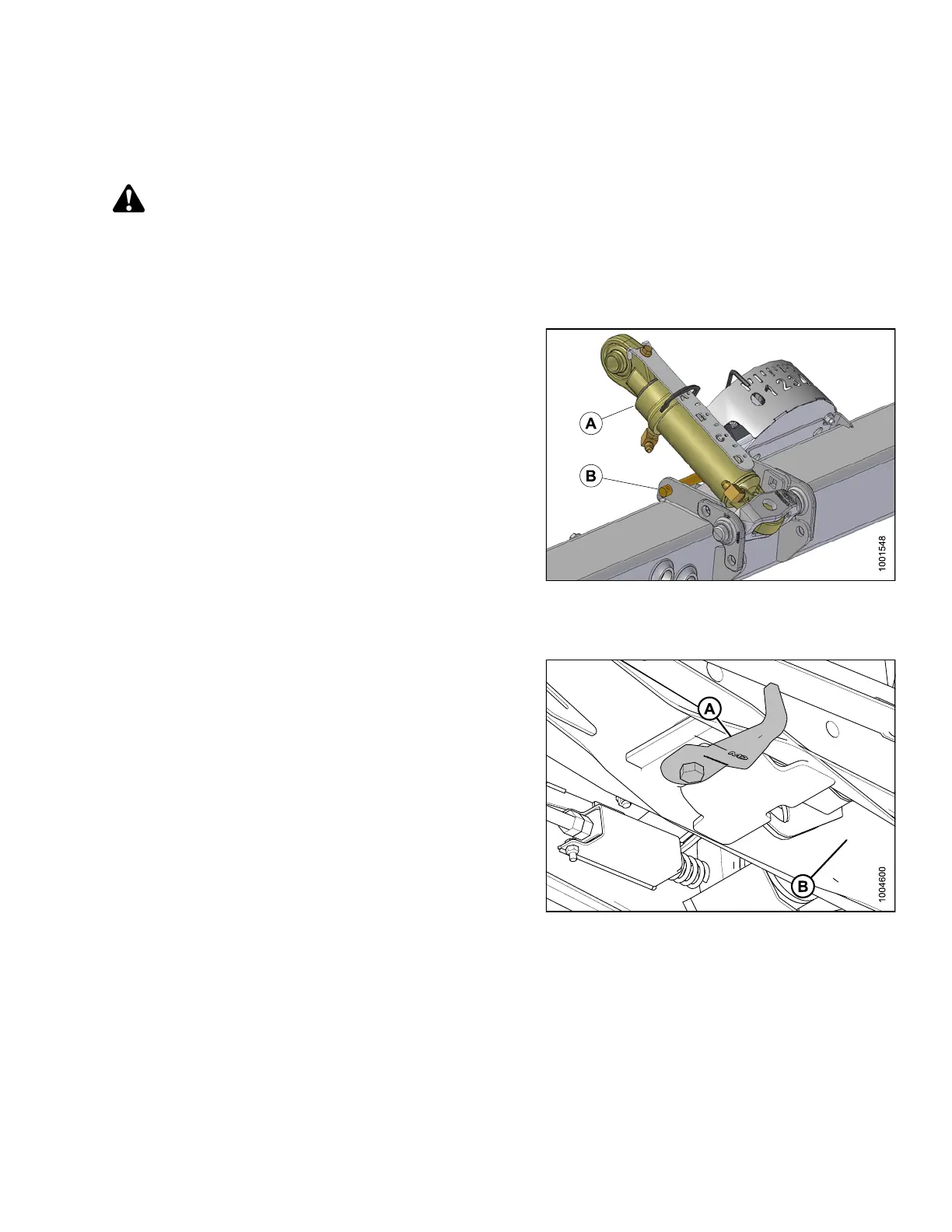 A

B

1001548

A

B

1004600