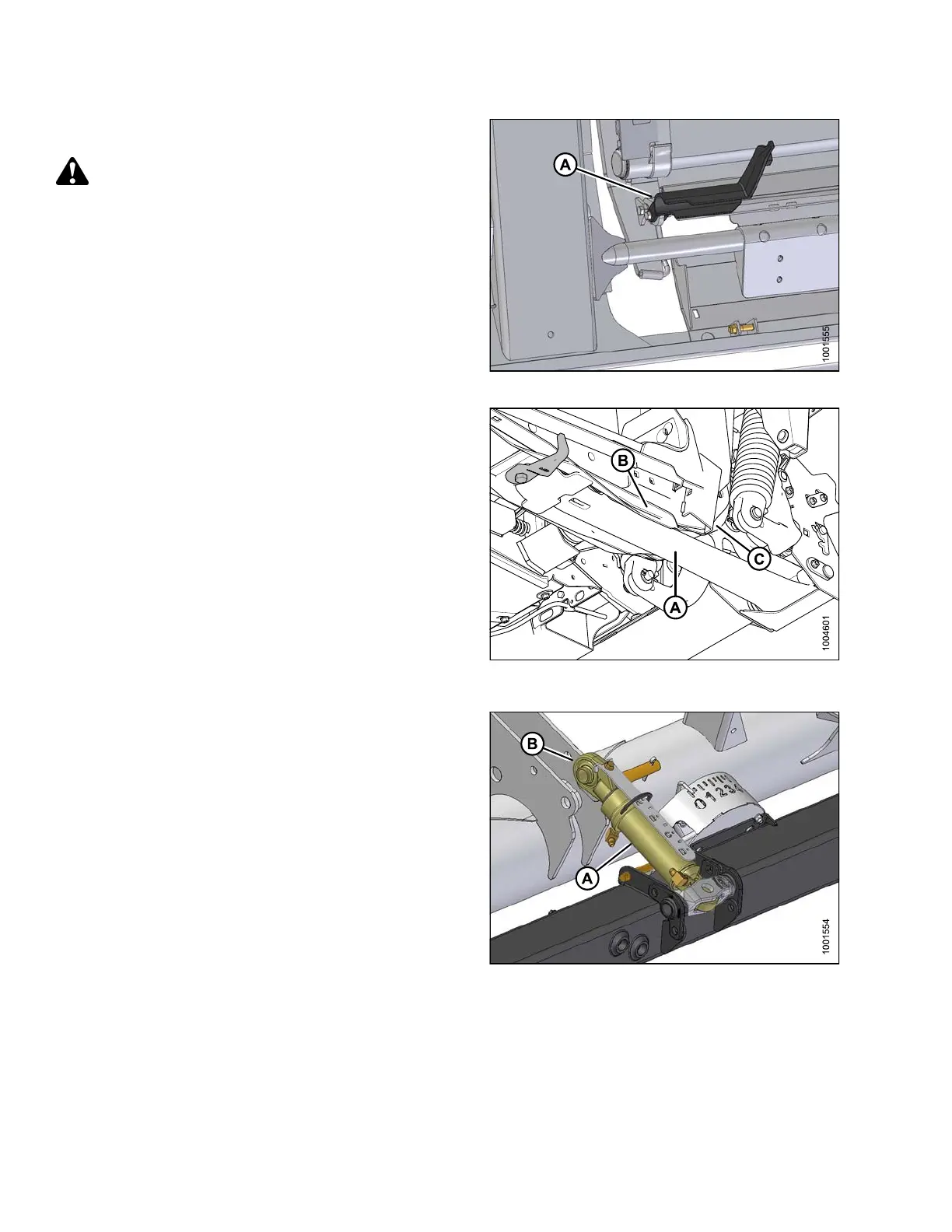 A

1001555

B

C

A

1004601

B

0 1 2 3

A

1001554