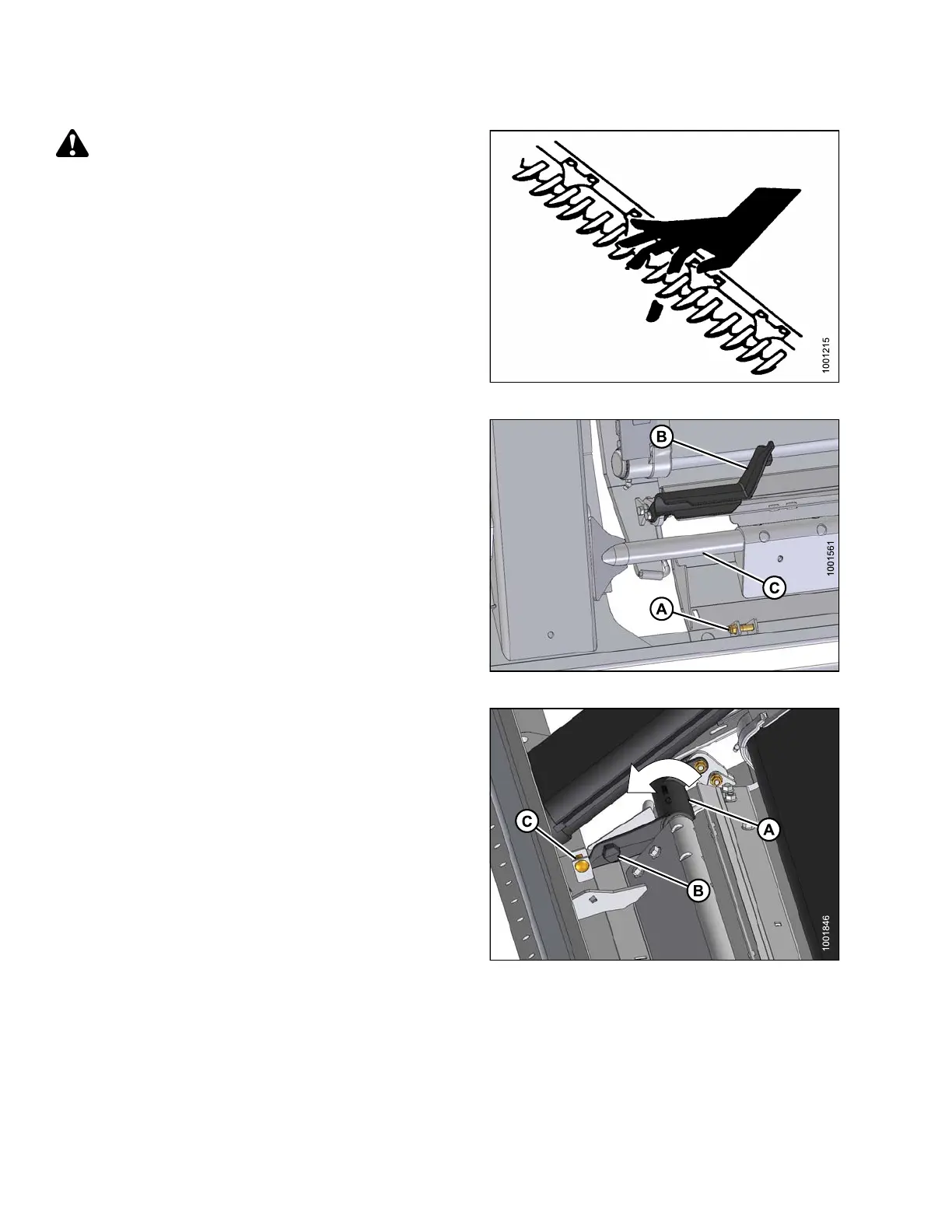 1001215

B

C

A

1001561

C

A

B

1001846