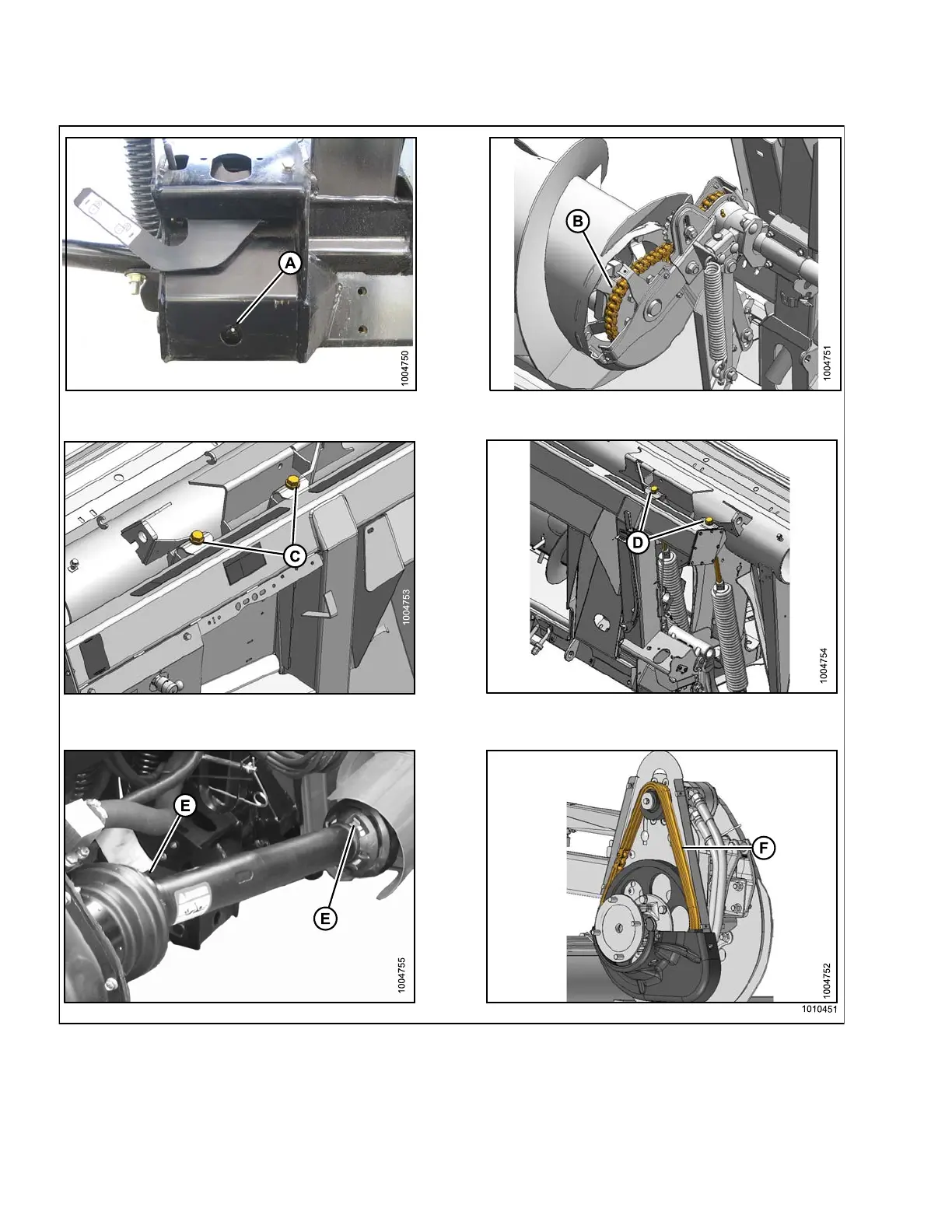 A

1004750

B

1004751

C

1004753

D

1004754

E

E

1004755

F

1004752

1010451