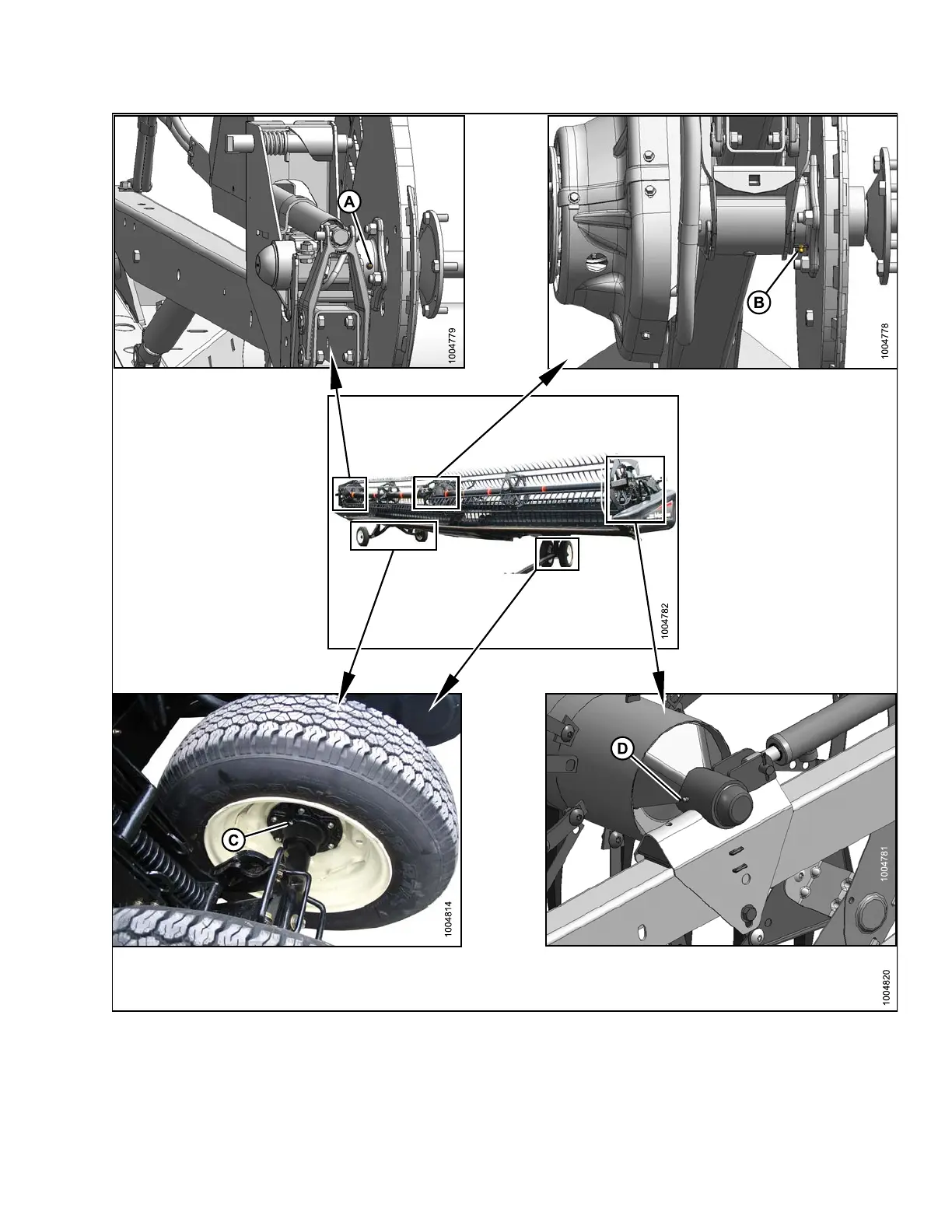 A

1004779

B

1004778

1004782

C

1004814

D

1004781

1004820