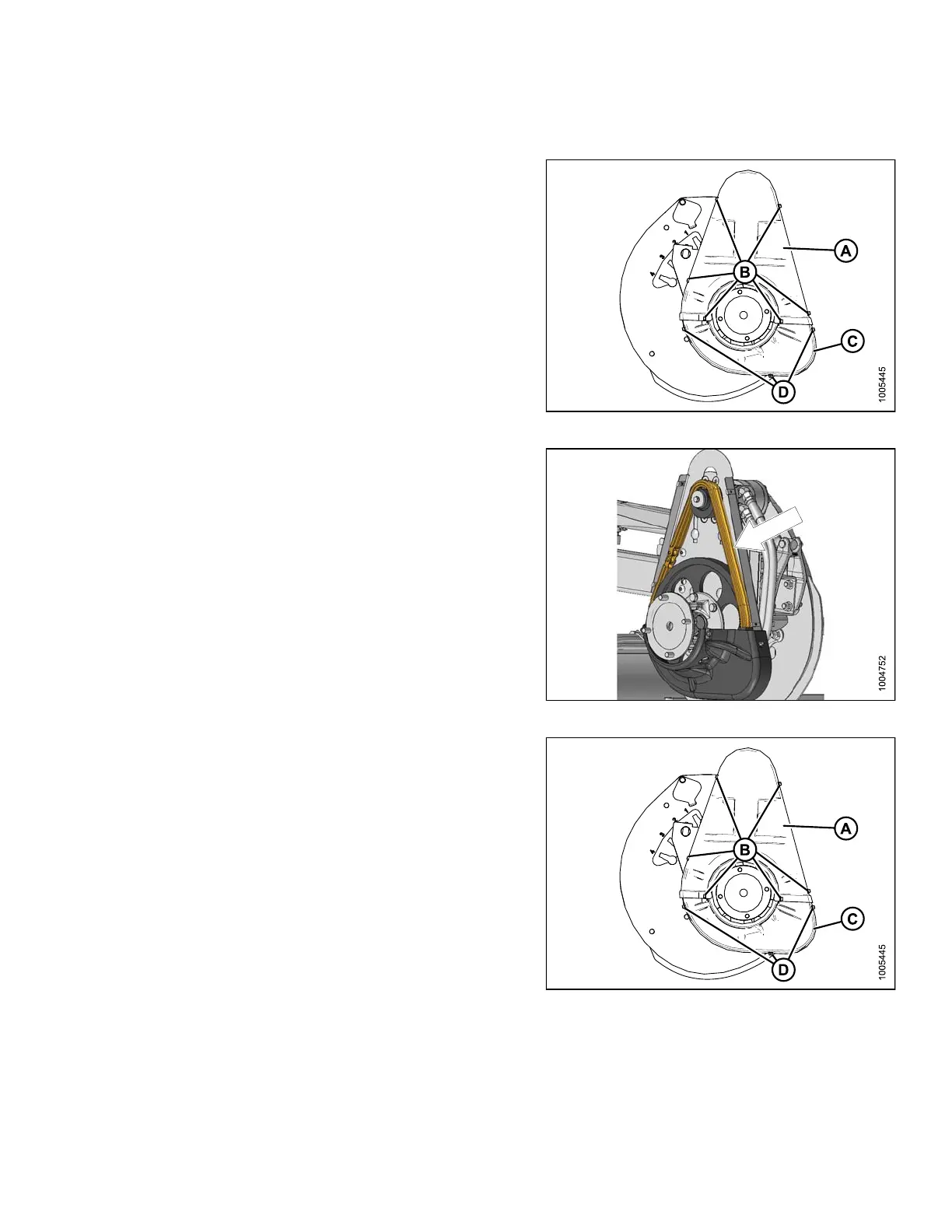 A

B

C

D

1005445

1004752

A

B

C

D

1005445