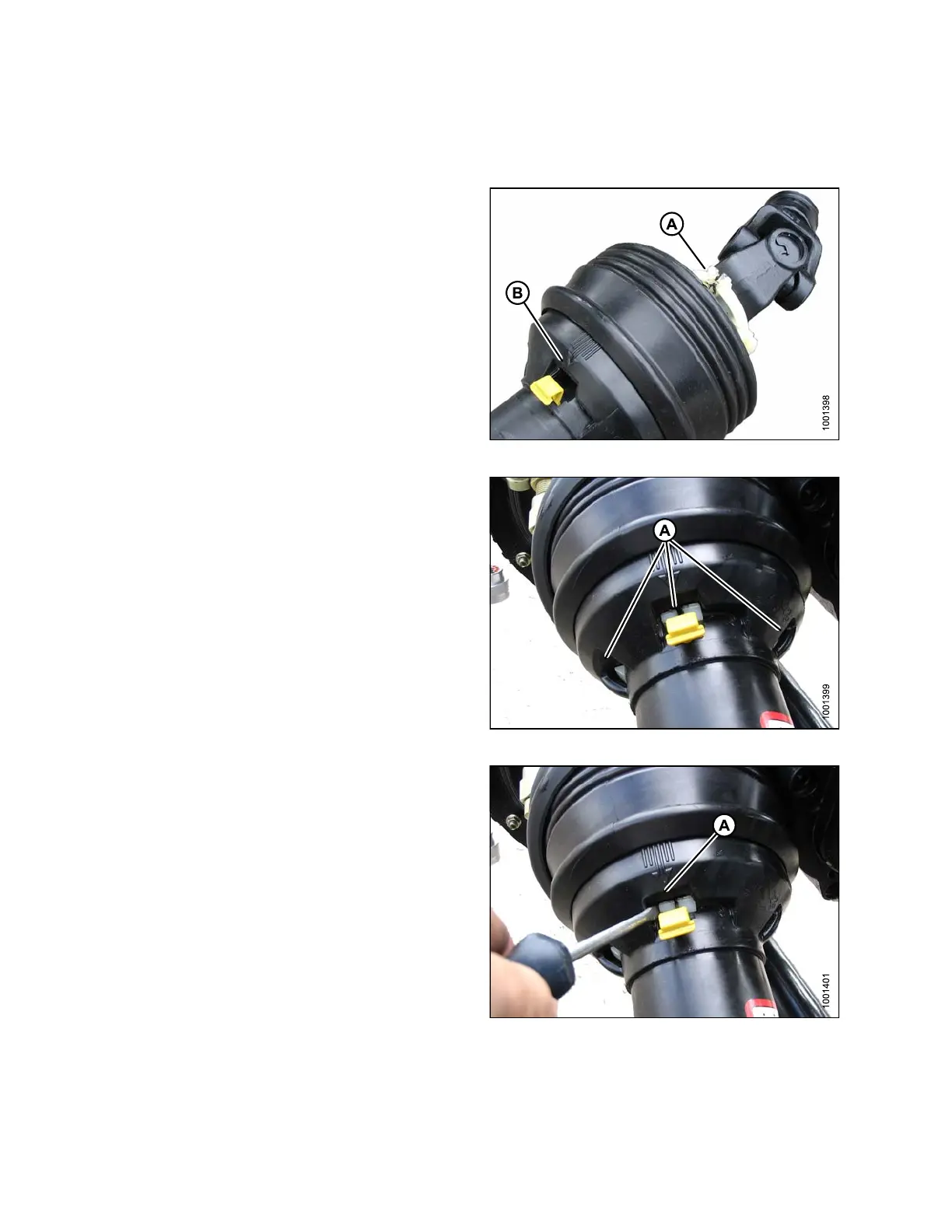 A

B

1001398

A

1001399

A

1001401