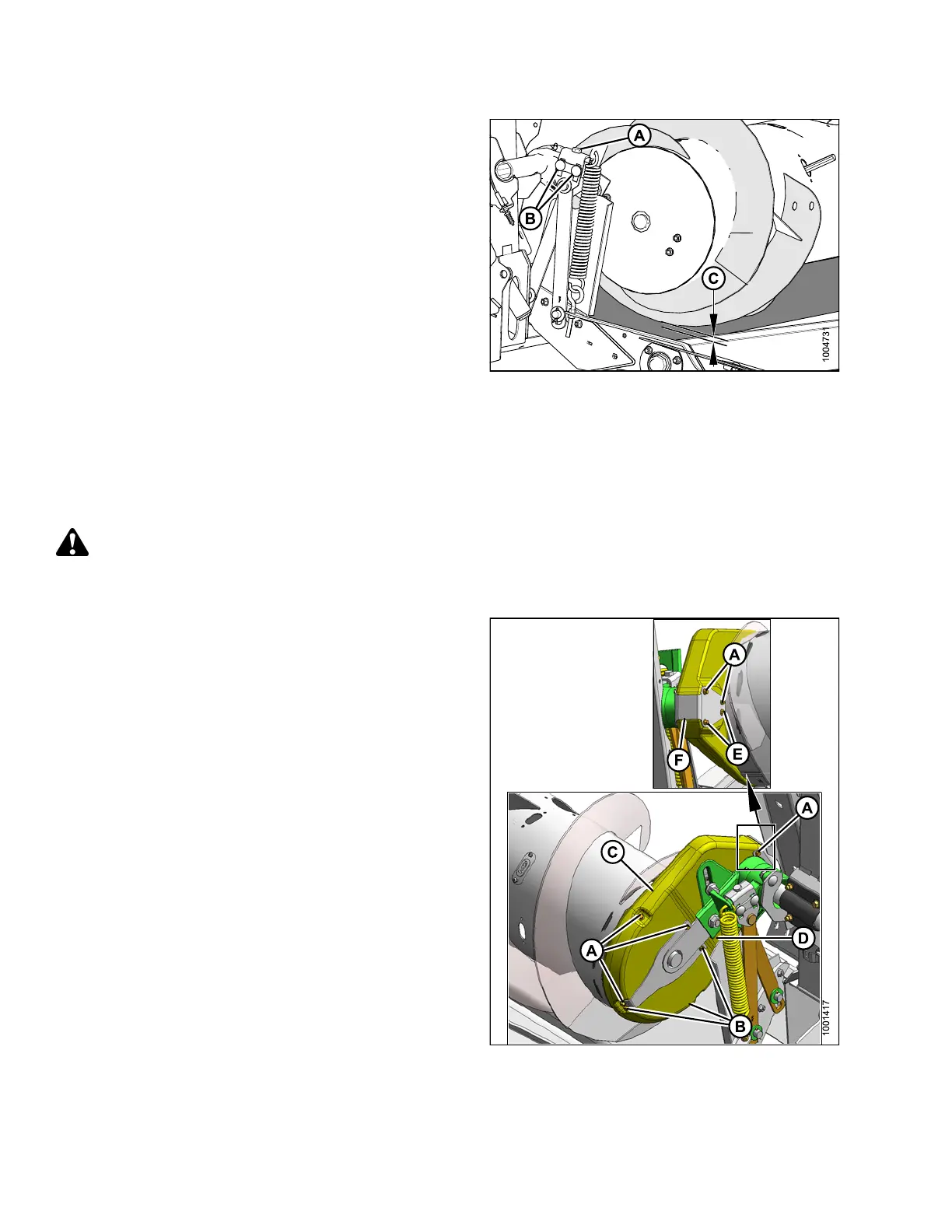 A

B

C

1004731

A

F

E

A

C

D

A

B

1001417