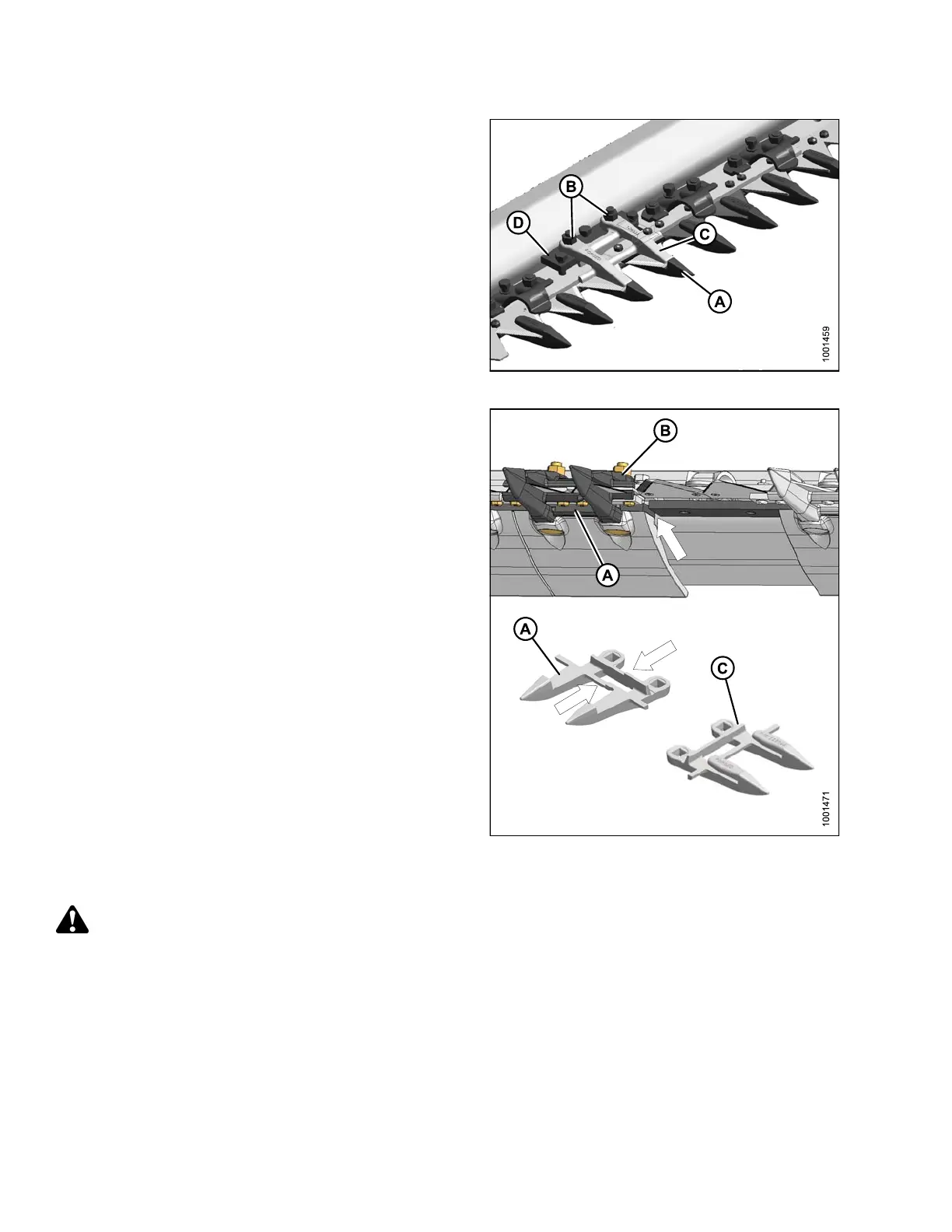 B

D

C

A

1001459

B

A

A

C

1001471