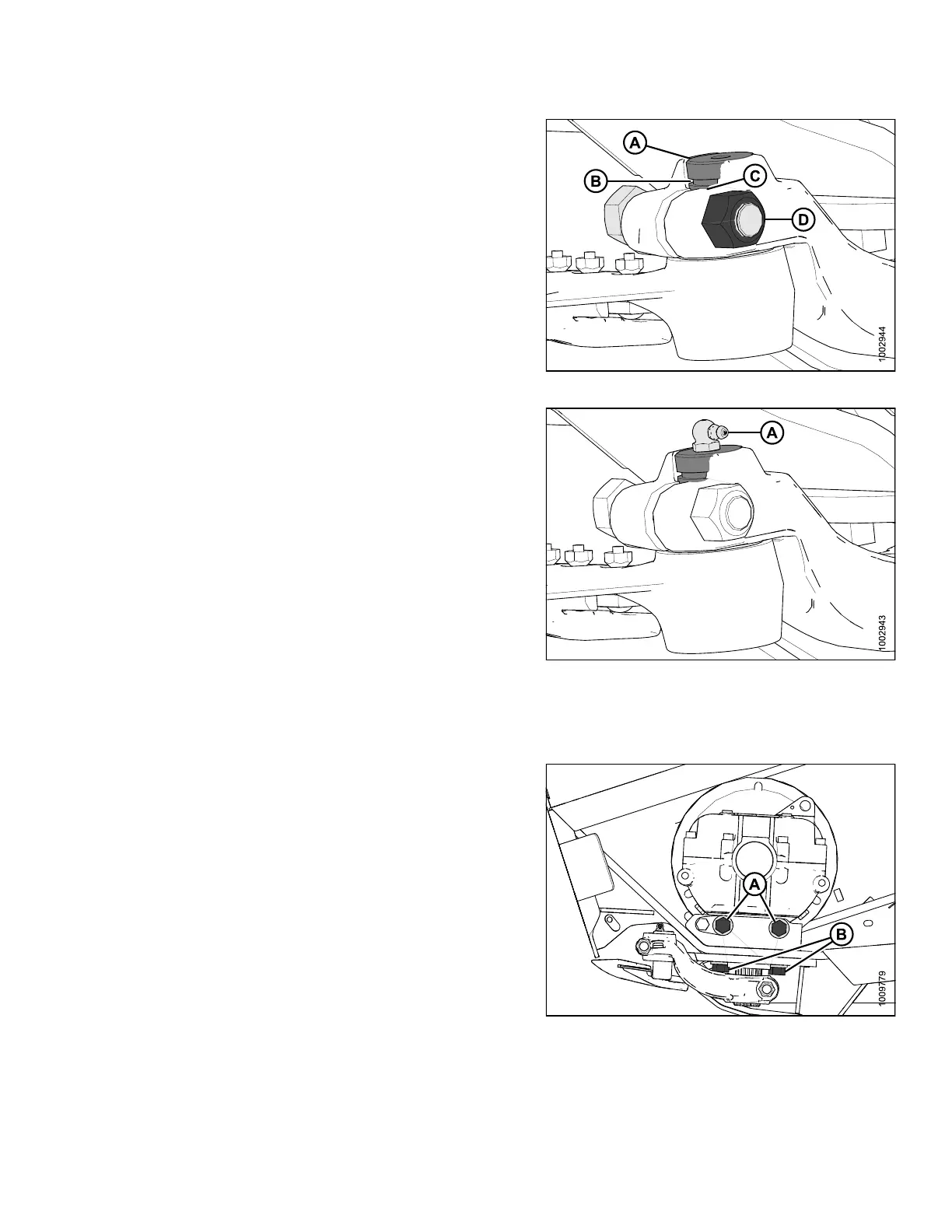 A
B
C
D
1002944

A
1002943

A
B
1009779