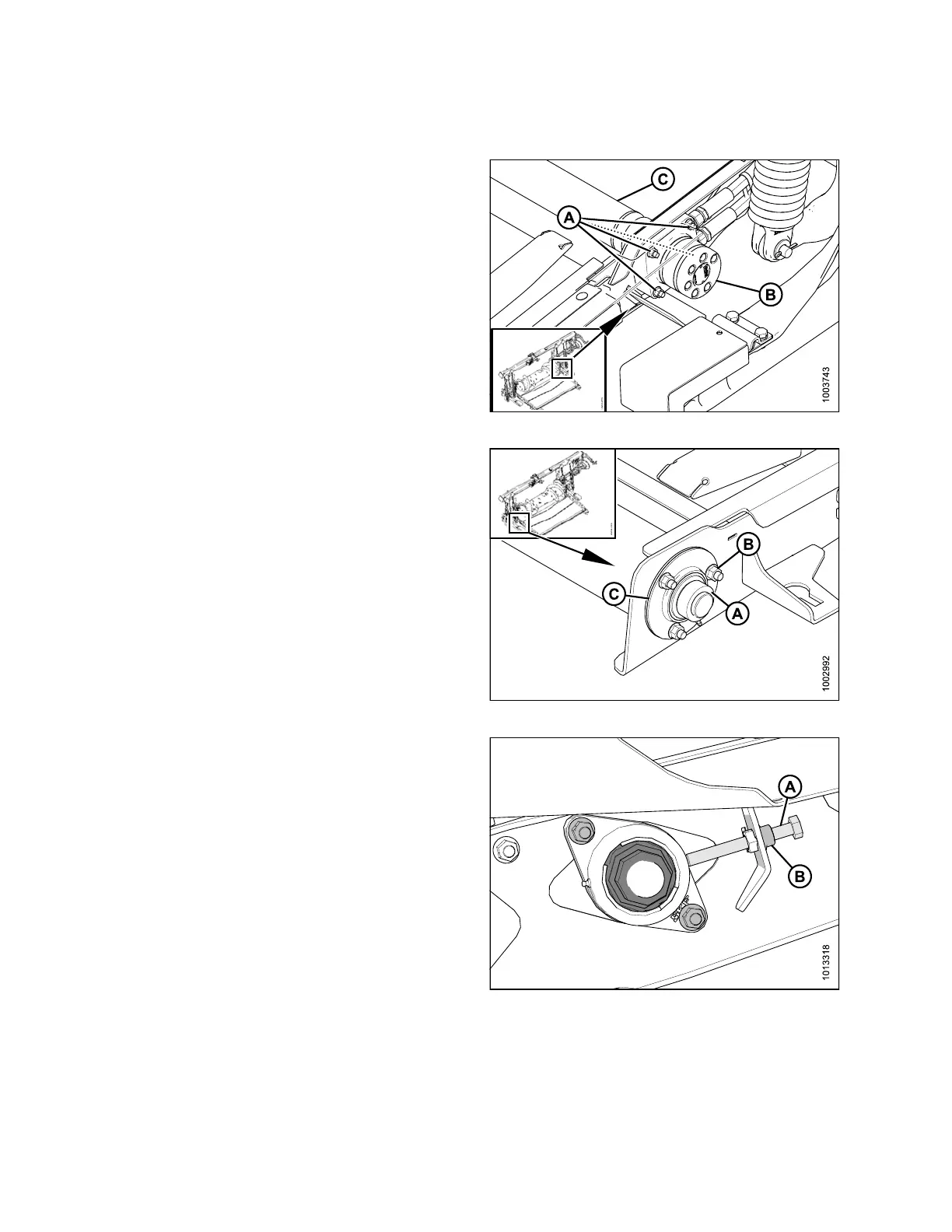 C
A
B
1003743

B
C
A
1002992

A
B
1013318