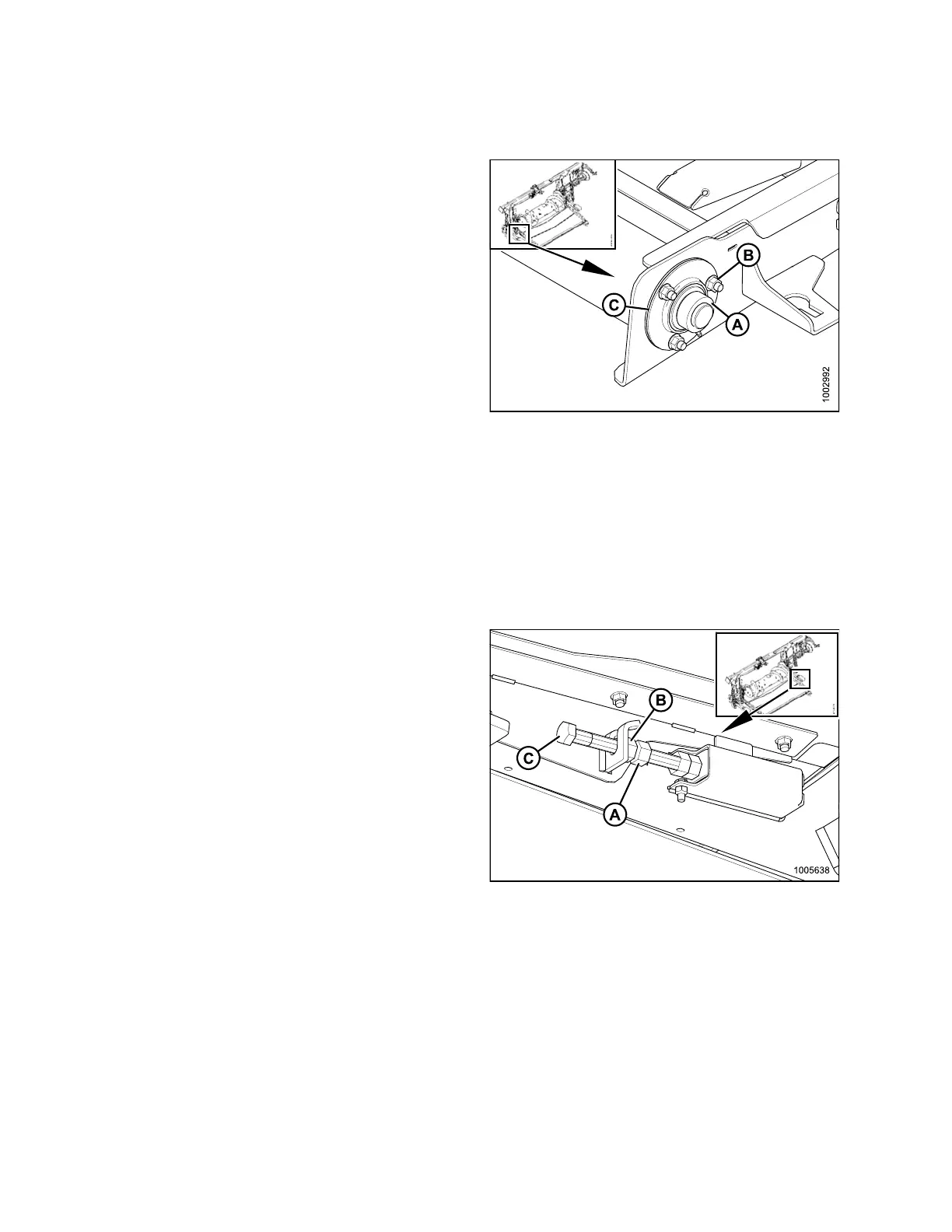 B
C
A
1002992

B
C
A
1005638