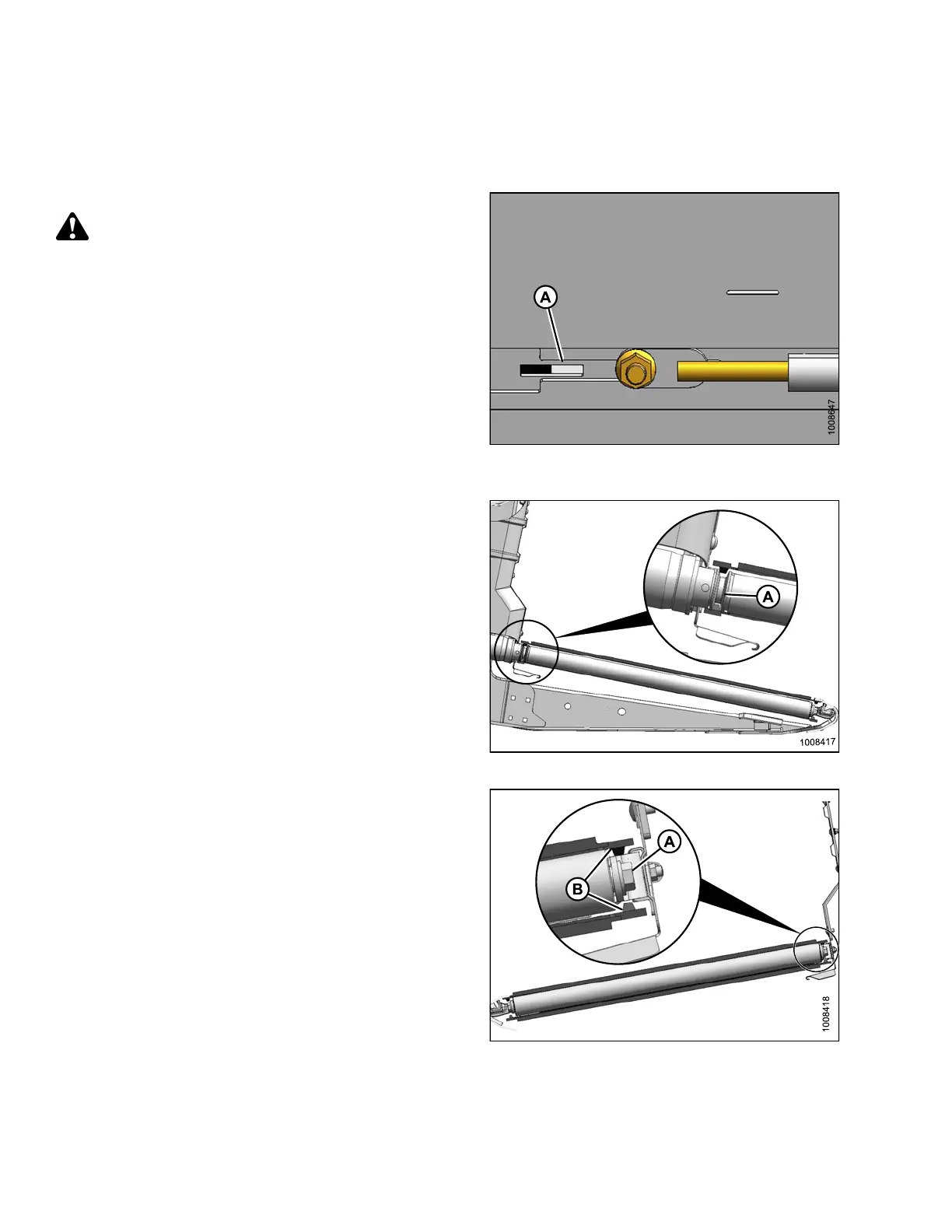 A

1008647

A

1008417

A

B

1008418