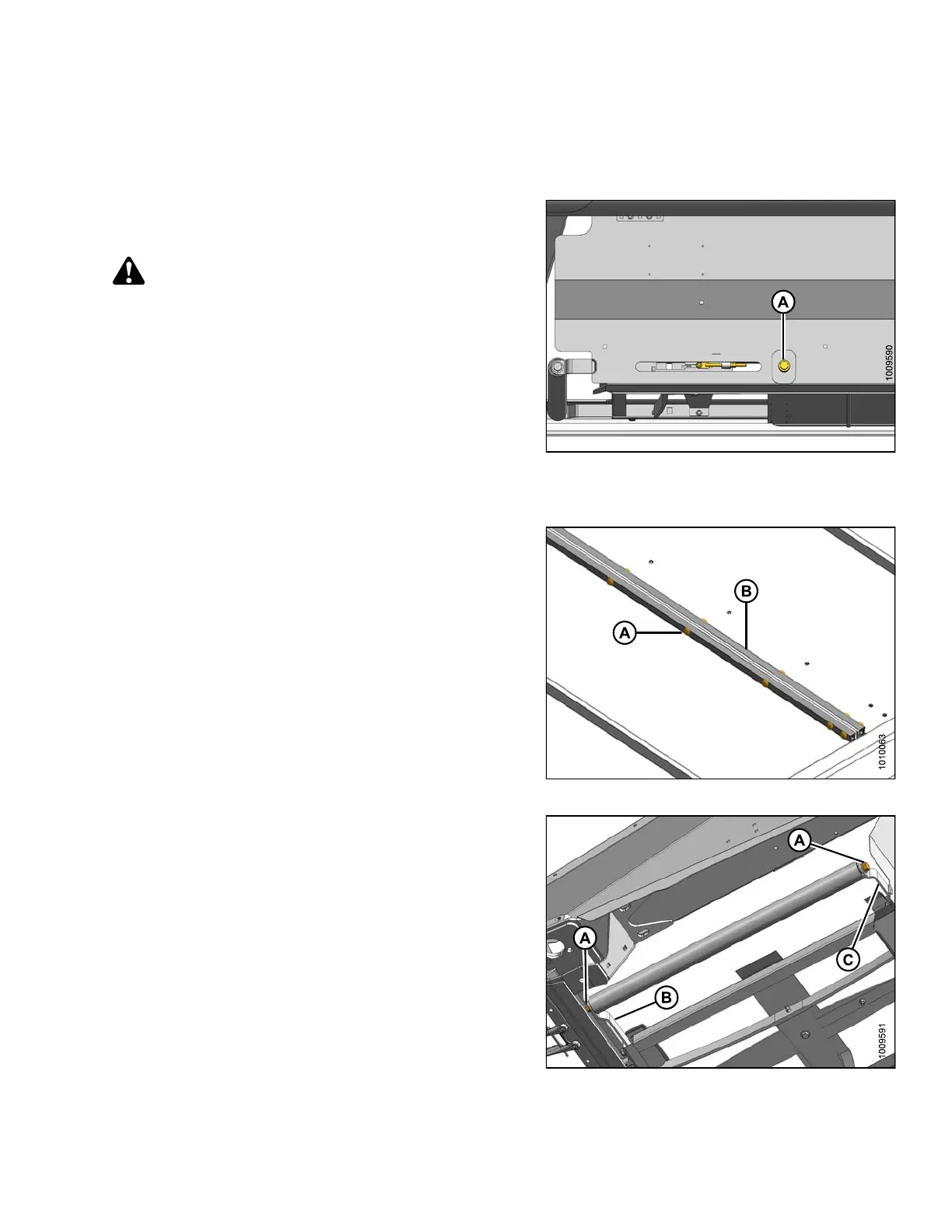 A

1009590

B

A

1010063

A

A

C

B

1009591