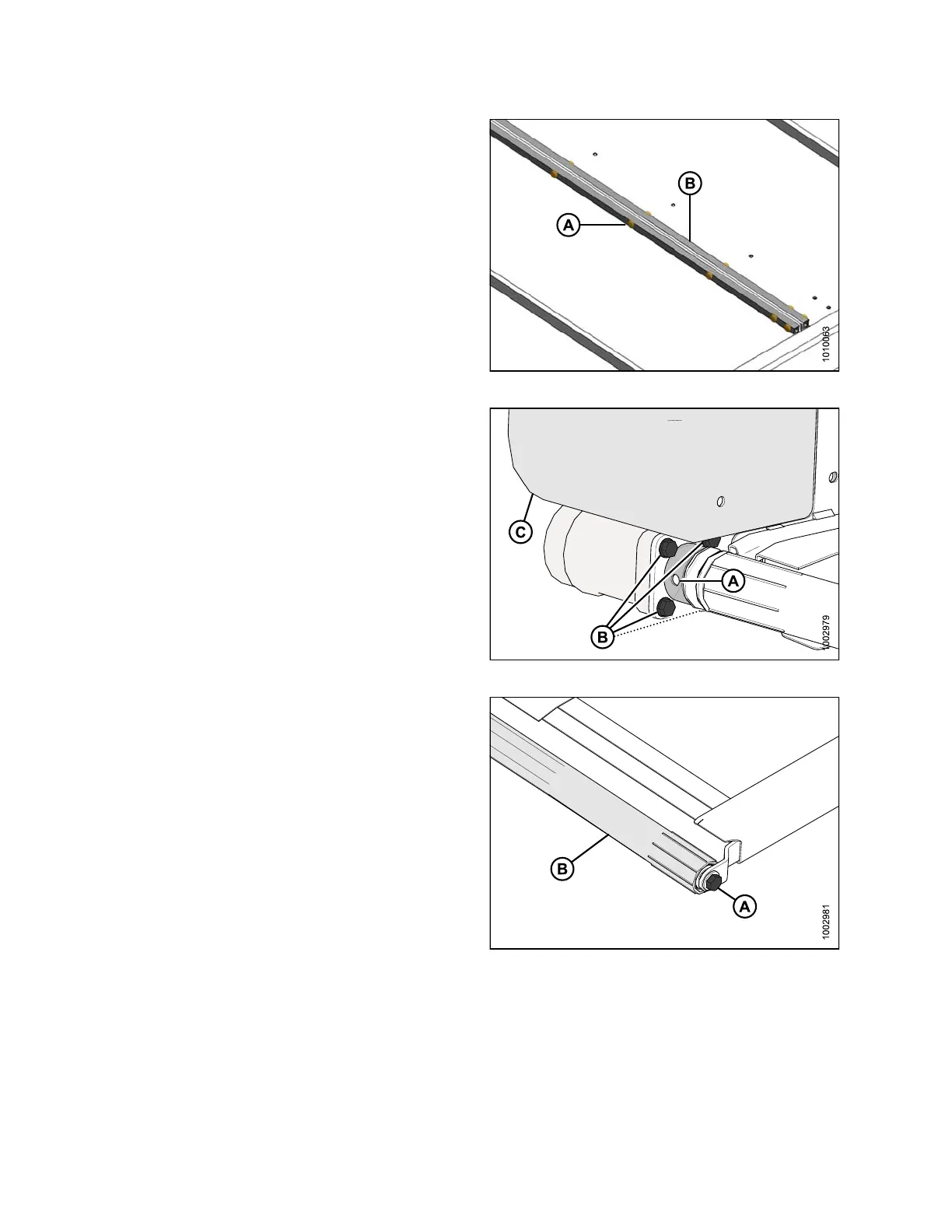 B
A
1010063

C
A
B
1002979

B
A
1002981