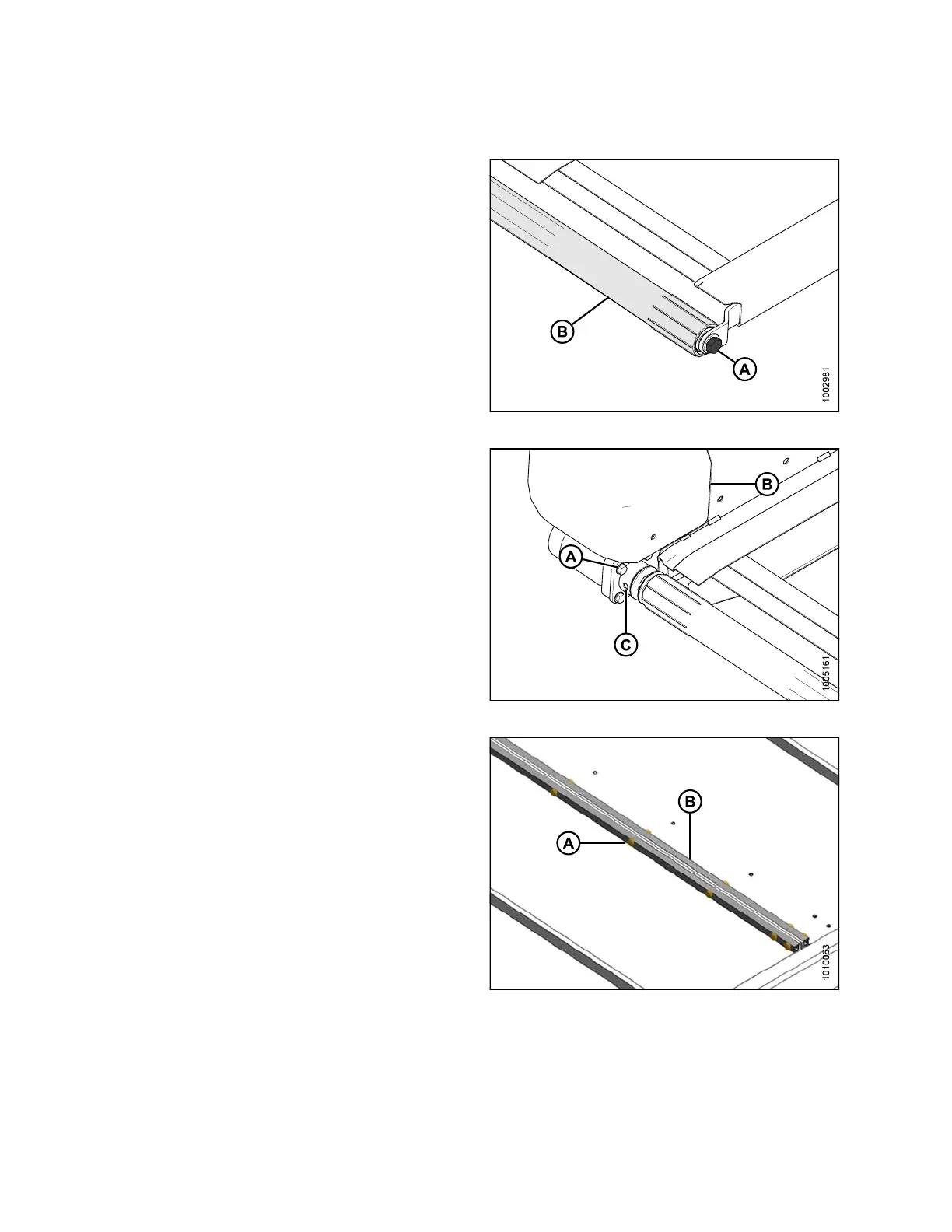 B

A

1002981

B

A

C

1005161

B

A

1010063