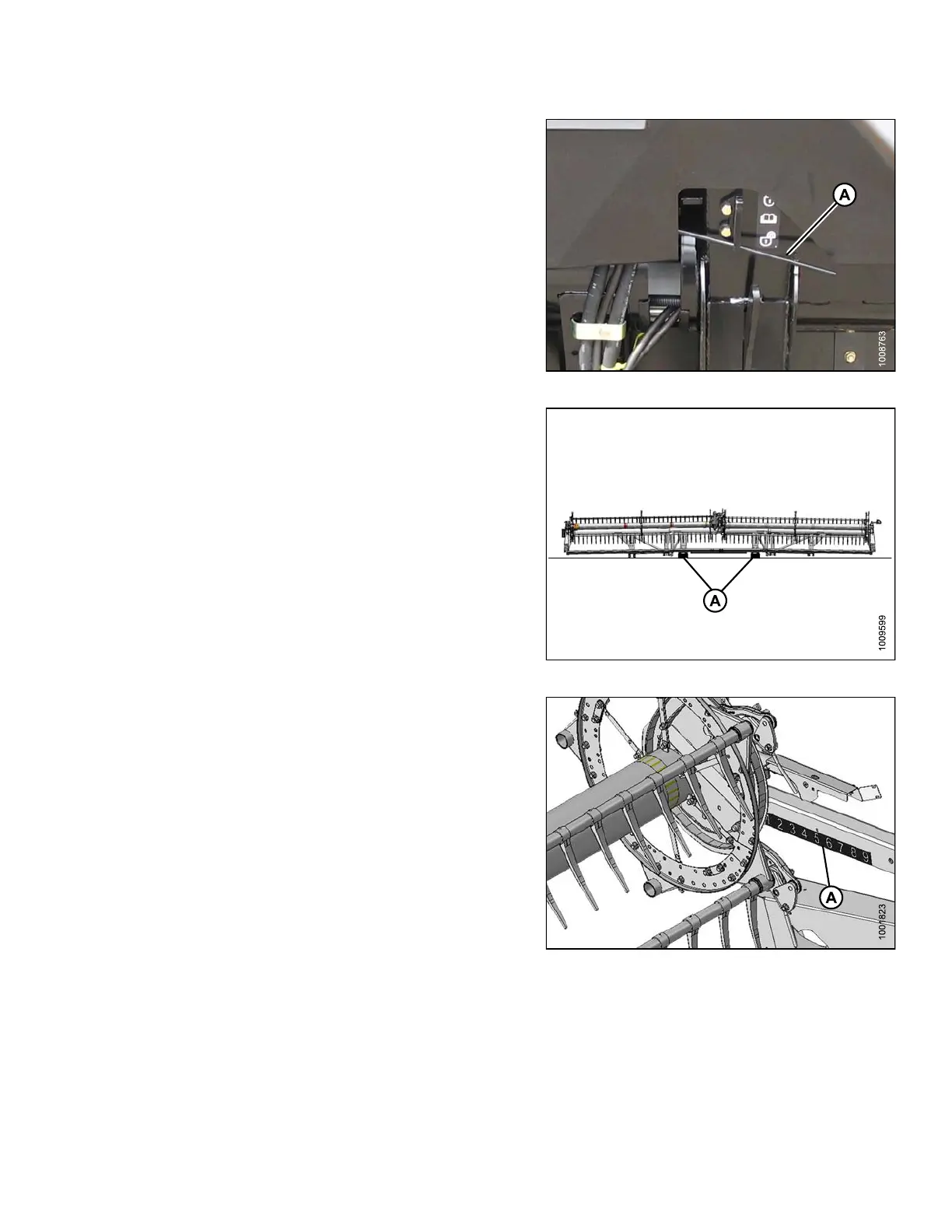 A

1008763

A

1009599

2 3 4 5 6 7 8 9

A

1001823