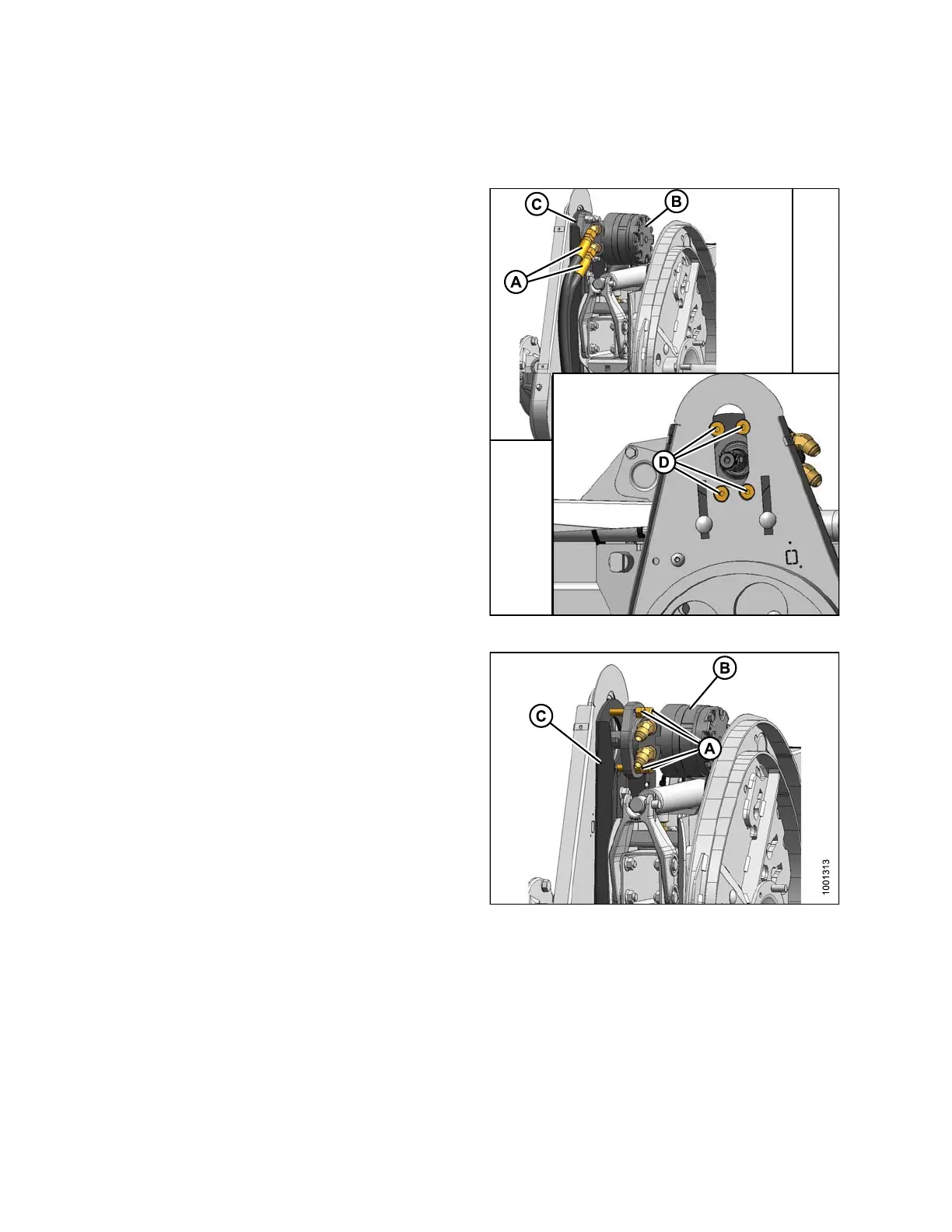 C
B
A
D

B
C
A
1001313