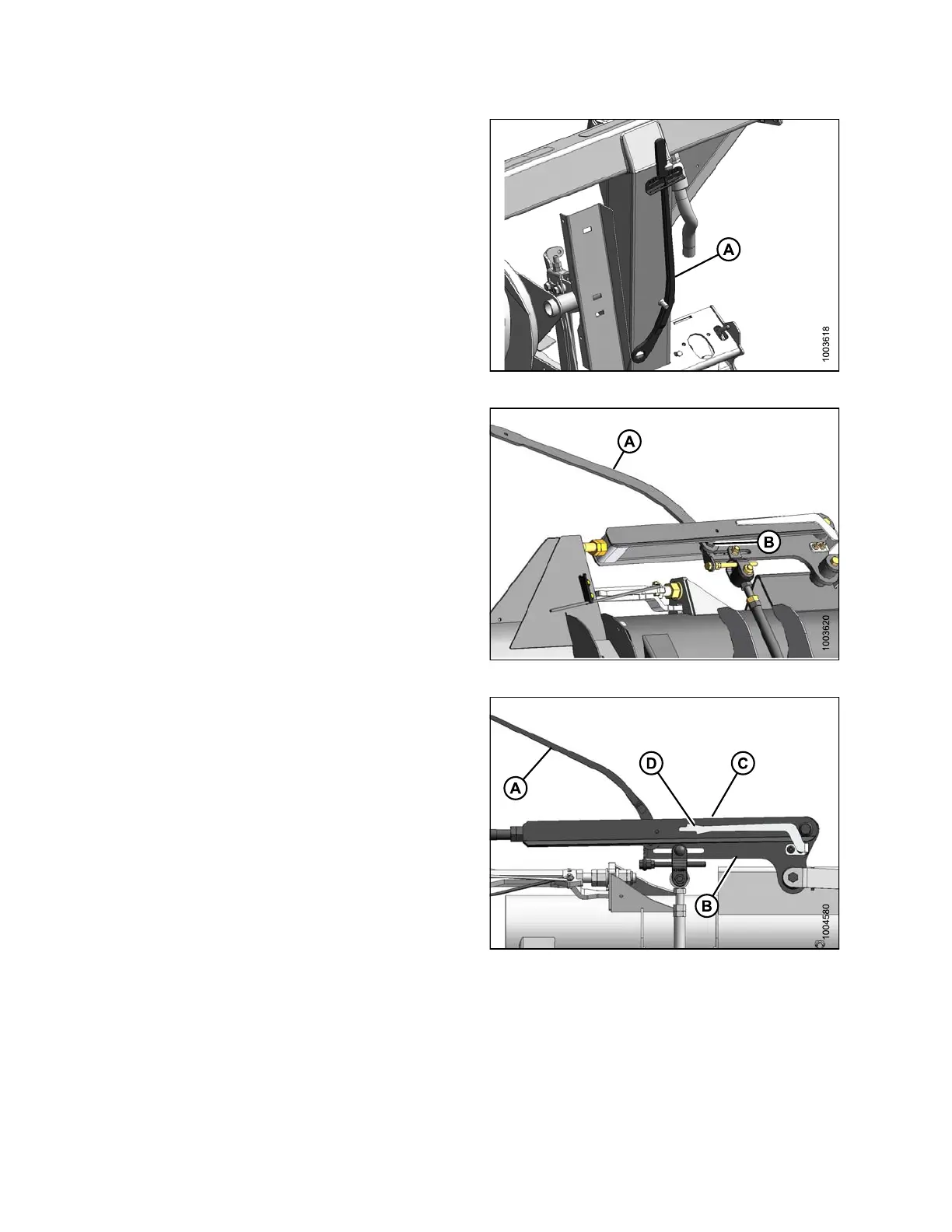 A

1003618

A

B

1003620

A

D

C

B

1004580