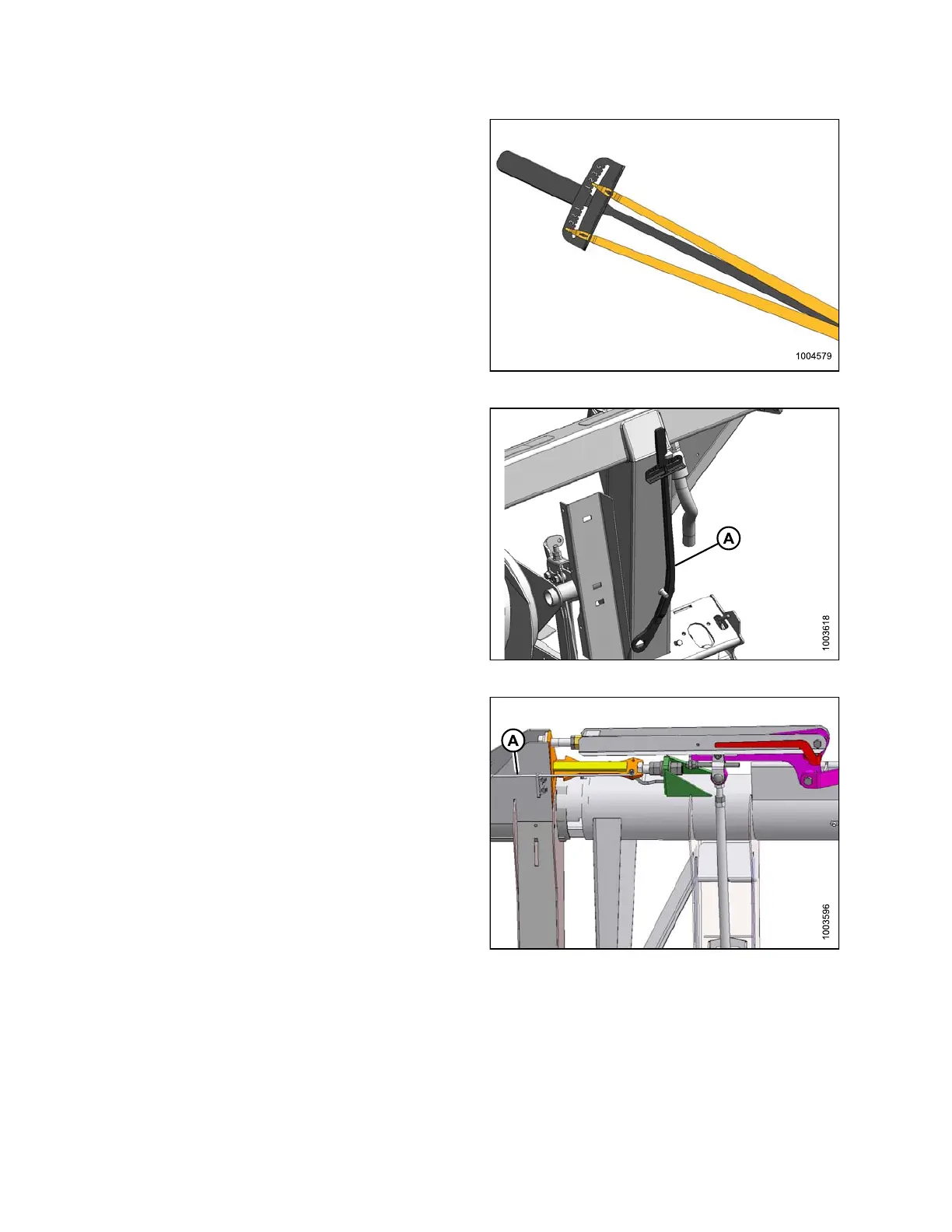 1004579

A

1003618

A

1003596