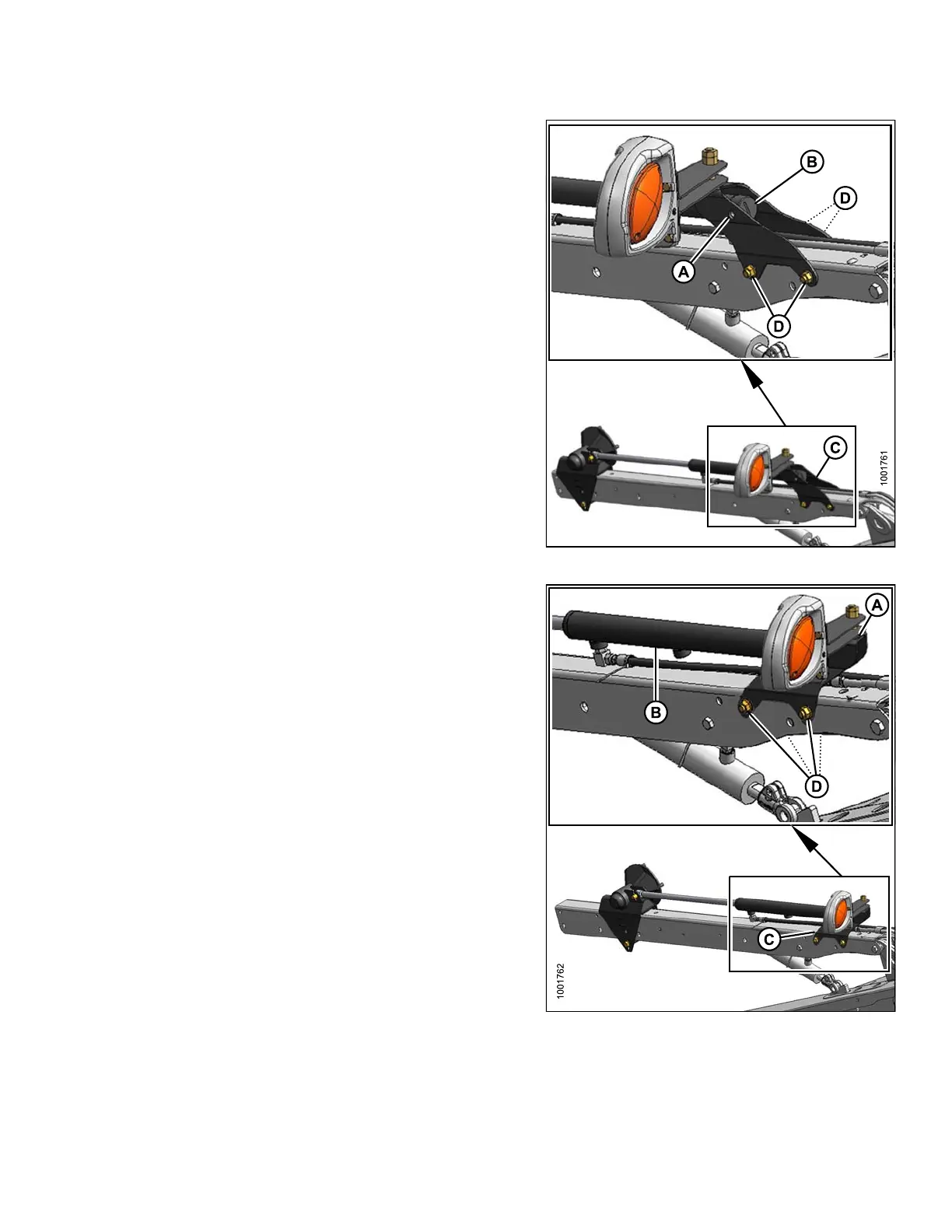 B
D
A
D
C
1001761

A
B
D
C
1001762